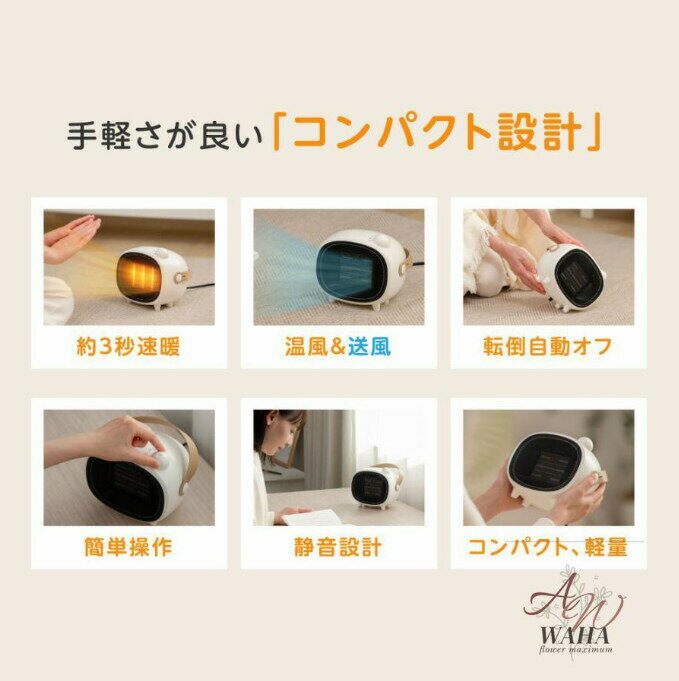 手軽さが良い「コンパクト設計」

約3秒速暖

温風&送風

転倒自動オフ

簡単操作

静音設計

コンパクト、軽量

AW
WAHA
flower maximum