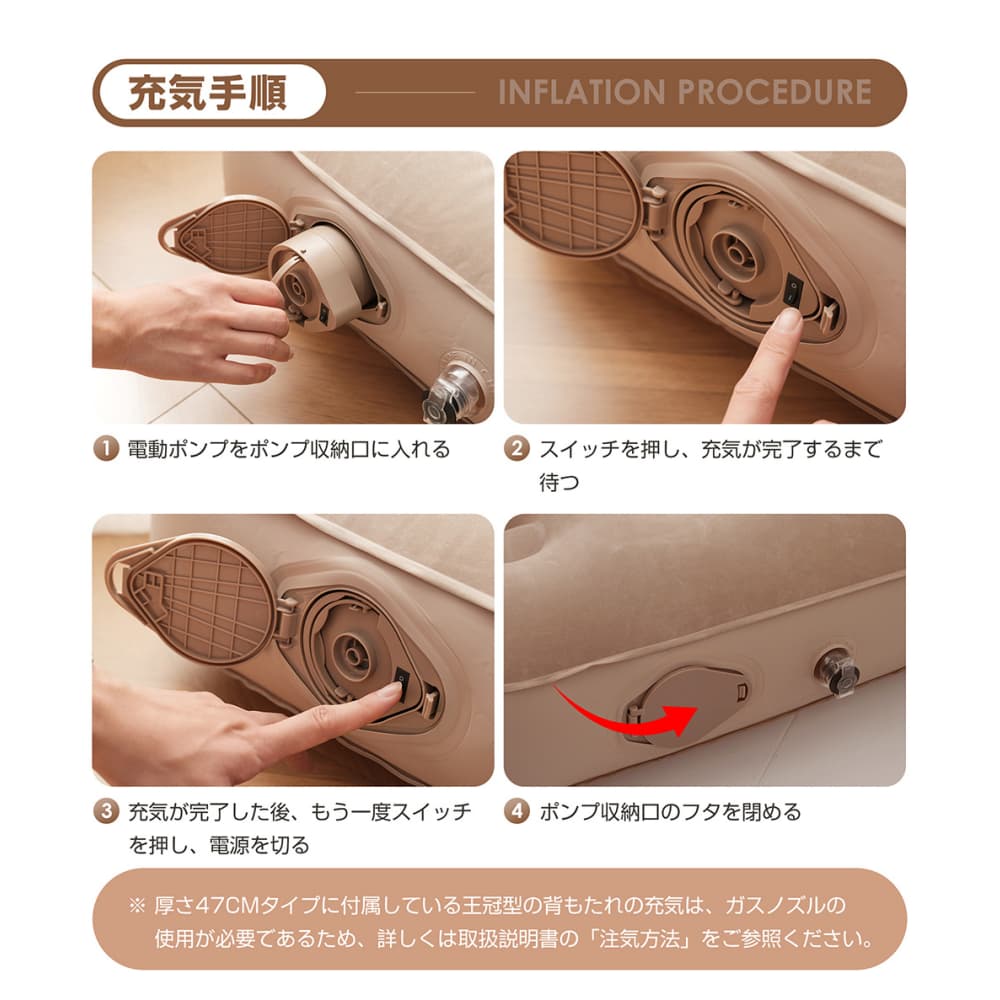 充気手順

INFLATION PROCEDURE

1 電動ポンプをポンプ収納口に入れる

2 スイッチを押し、充気が完了するまで待つ

3 充気が完了した後、もう一度スイッチを押し、電源を切る

4 ポンプ収納口のフタを閉める

※ 厚さ47CMタイプに付属している王冠型の背もたれの充気は、ガスノズルの使用が必要であるため、詳しくは取扱説明書の「注気方法」をご参照ください。