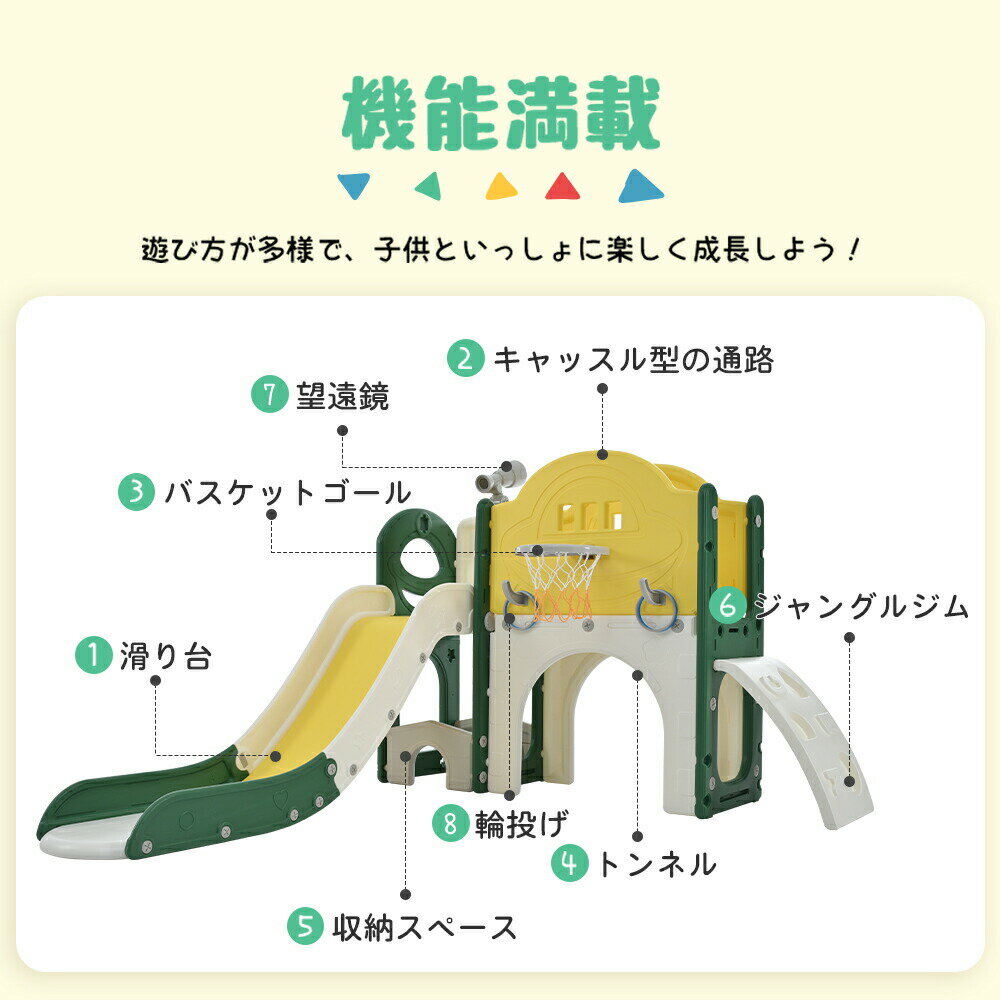 機能満載

遊び方が多様で、子供といっしょに楽しく成長しよう！

2 キャッスル型の通路

7 望遠鏡

3 バスケットゴール

6 ジャングルジム

1 滑り台

8 輪投げ

4 トンネル

5 収納スペース