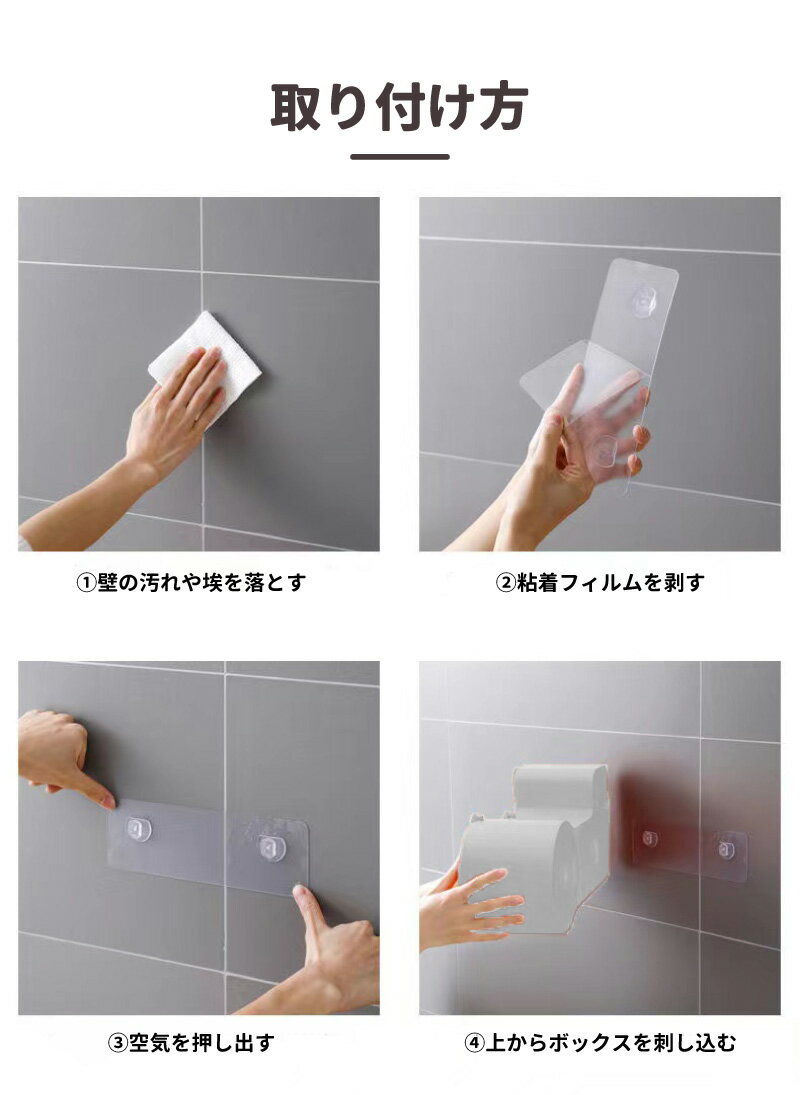 取り付け方

①壁の汚れや埃を落とす

②粘着フィルムを剥す

③空気を押し出す

④上からボックスを刺し込む