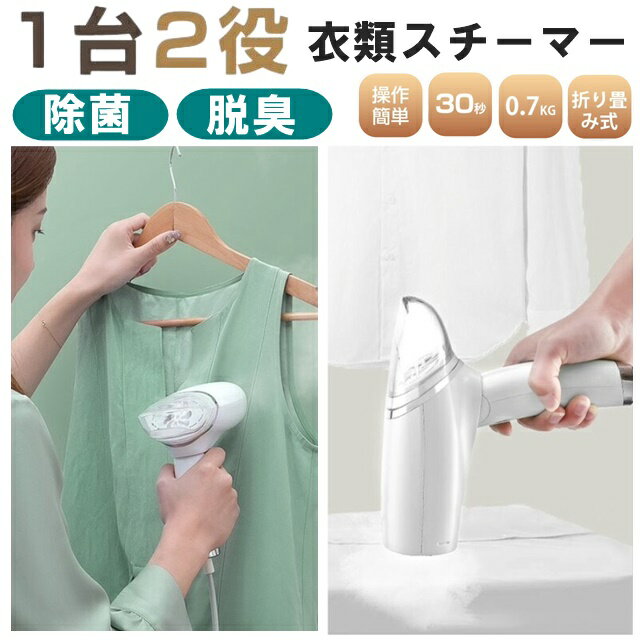 1台2役 衣類スチーマー

除菌 脱臭

操作簡単 30秒 0.7KG 折り畳み式