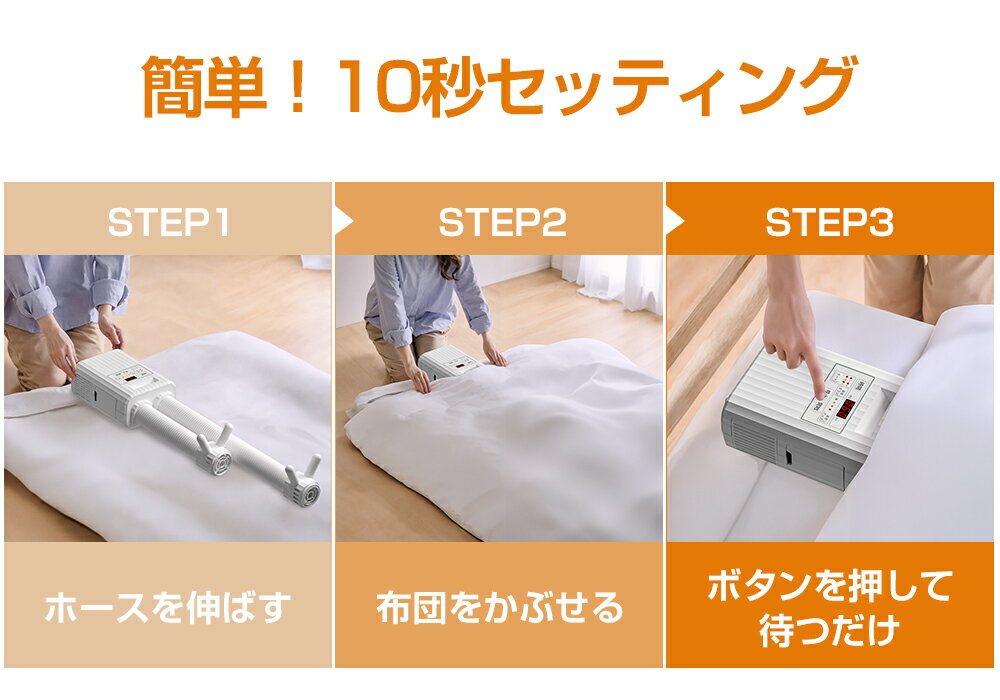 簡単！10秒セッティング

STEP1

ホースを伸ばす

STEP2

布団をかぶせる

STEP3

ボタンを押して待つだけ