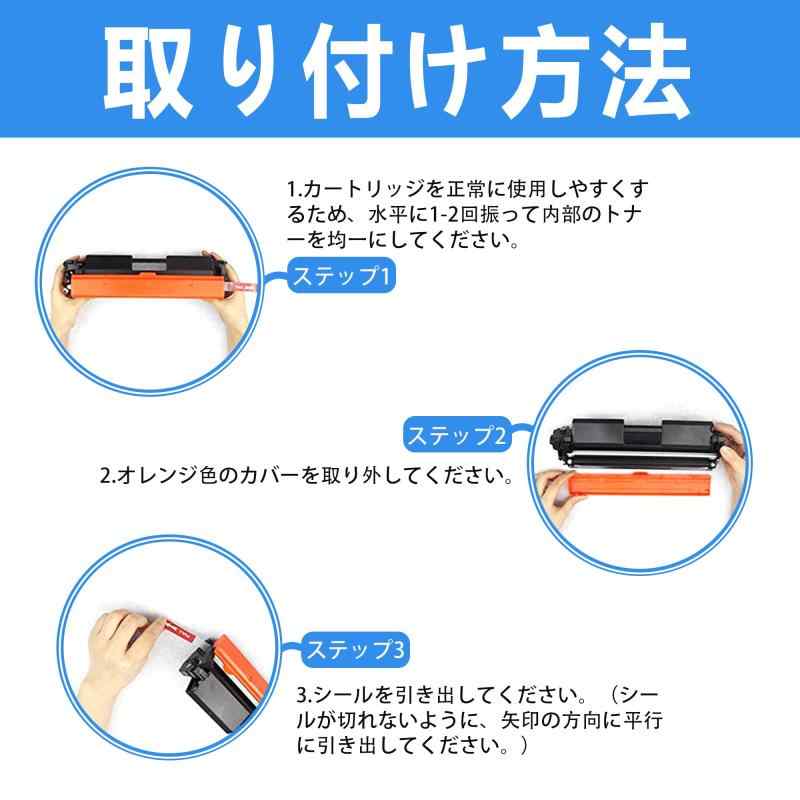 取り付け方法

1.カートリッジを正常に使用しやすくするため、水平に1-2回振って内部のトナーを均一にしてください。

ステップ1

ステップ2

2.オレンジ色のカバーを取り外してください。

ステップ3

3.シールを引き出してください。（シールが切れないように、矢印の方向に平行に引き出してください。）