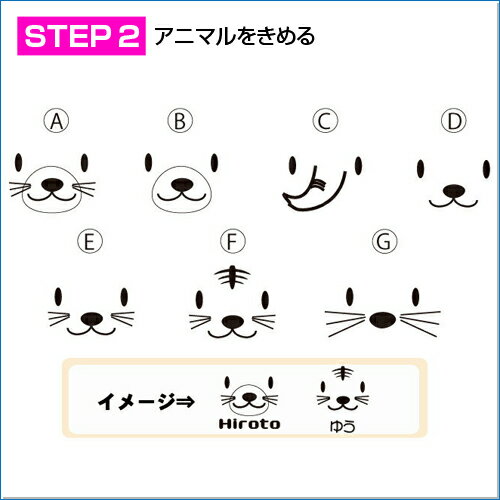 STEP 2 アニマルをきめる

Ⓐ Ⓑ Ⓒ Ⓓ

Ⓔ Ⓕ Ⓖ

イメージ⇒

Hiroto

ゆう