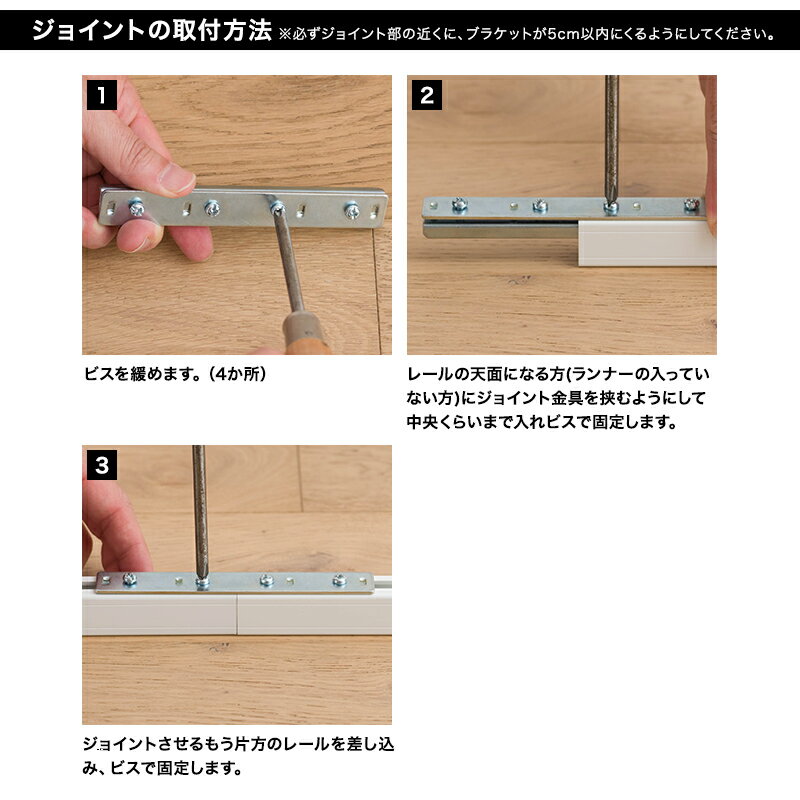 ジョイントの取付方法 ※必ずジョイント部の近くに、ブラケットが5cm以内にくるようにしてください。

1

ビスを緩めます。（4か所）

2

レールの天面になる方(ランナーの入っていない方)にジョイント金具を挟むようにして中央くらいまで入れビスで固定します。

3

ジョイントさせるもう片方のレールを差し込み、ビスで固定します。