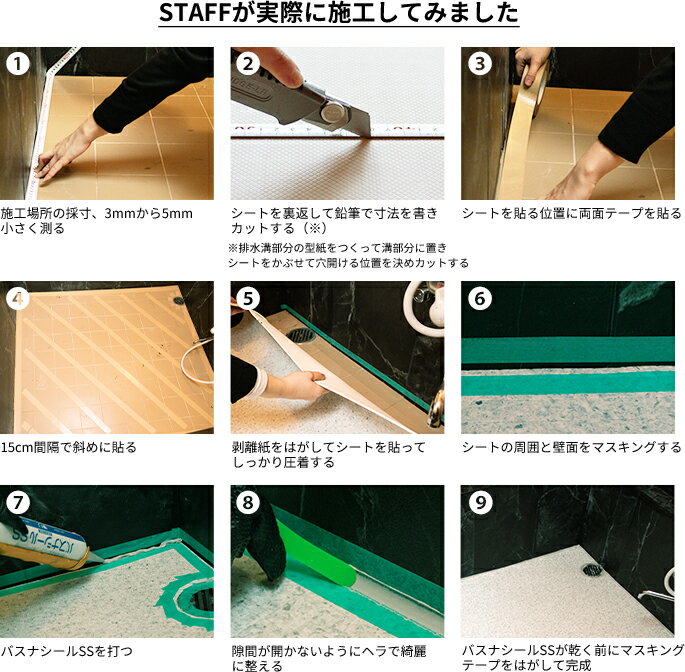 STAFFが実際に施工してみました

1
施工場所の採寸、3mmから5mm小さく測る

2
シートを裏返して鉛筆で寸法を書きカットする（※）
※排水溝部分の型紙をつくって溝部分に置きシートをかぶせて穴開ける位置を決めカットする

3
シートを貼る位置に両面テープを貼る

4
15cm間隔で斜めに貼る

5
剥離紙をはがしてシートを貼ってしっかり圧着する

6
シートの周囲と壁面をマスキングする

7
バスナシールSSを打つ

8
隙間が開かないようにヘラで綺麗に整える

9
バスナシールSSが乾く前にマスキングテープをはがして完成