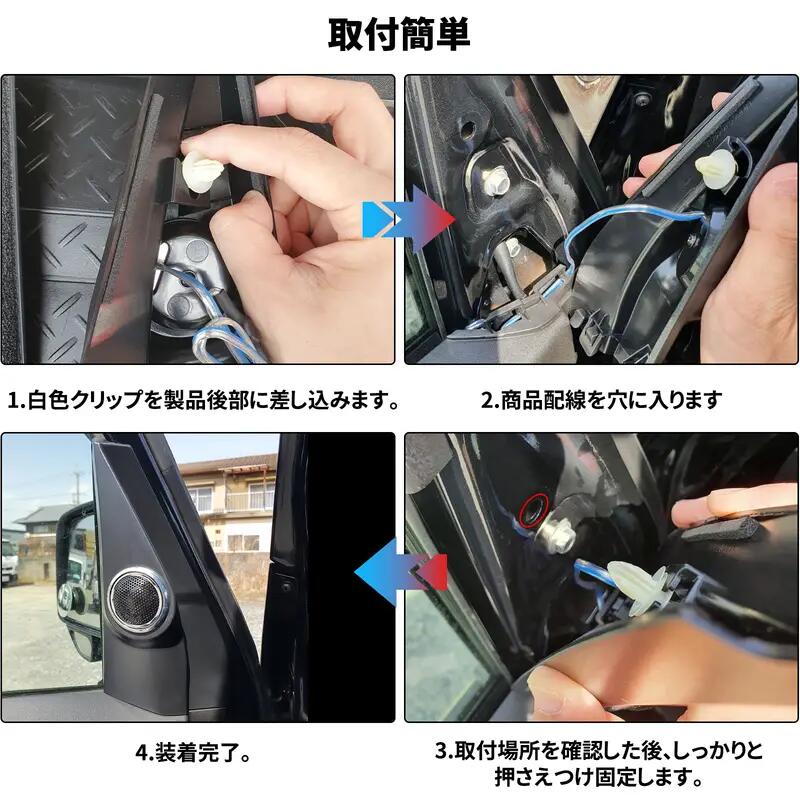 取付簡単

1.白色クリップを製品後部に差し込みます。

2.商品配線を穴に入ります

4.装着完了。

3.取付場所を確認した後、しっかりと押さえつけ固定します。