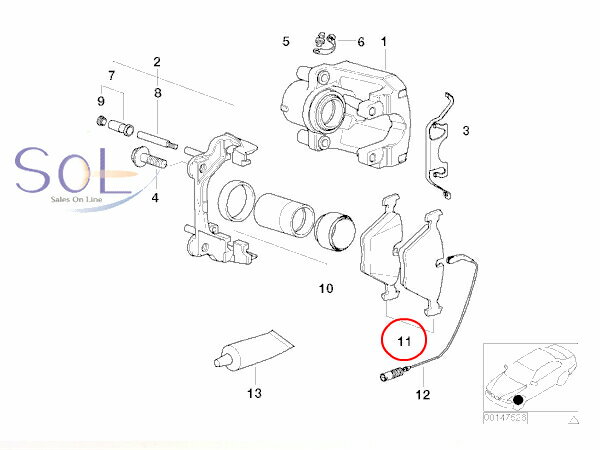 5
6
1
2
7
8
9
3
SOL
Sales On Line
4
10
11
13
12
00147528