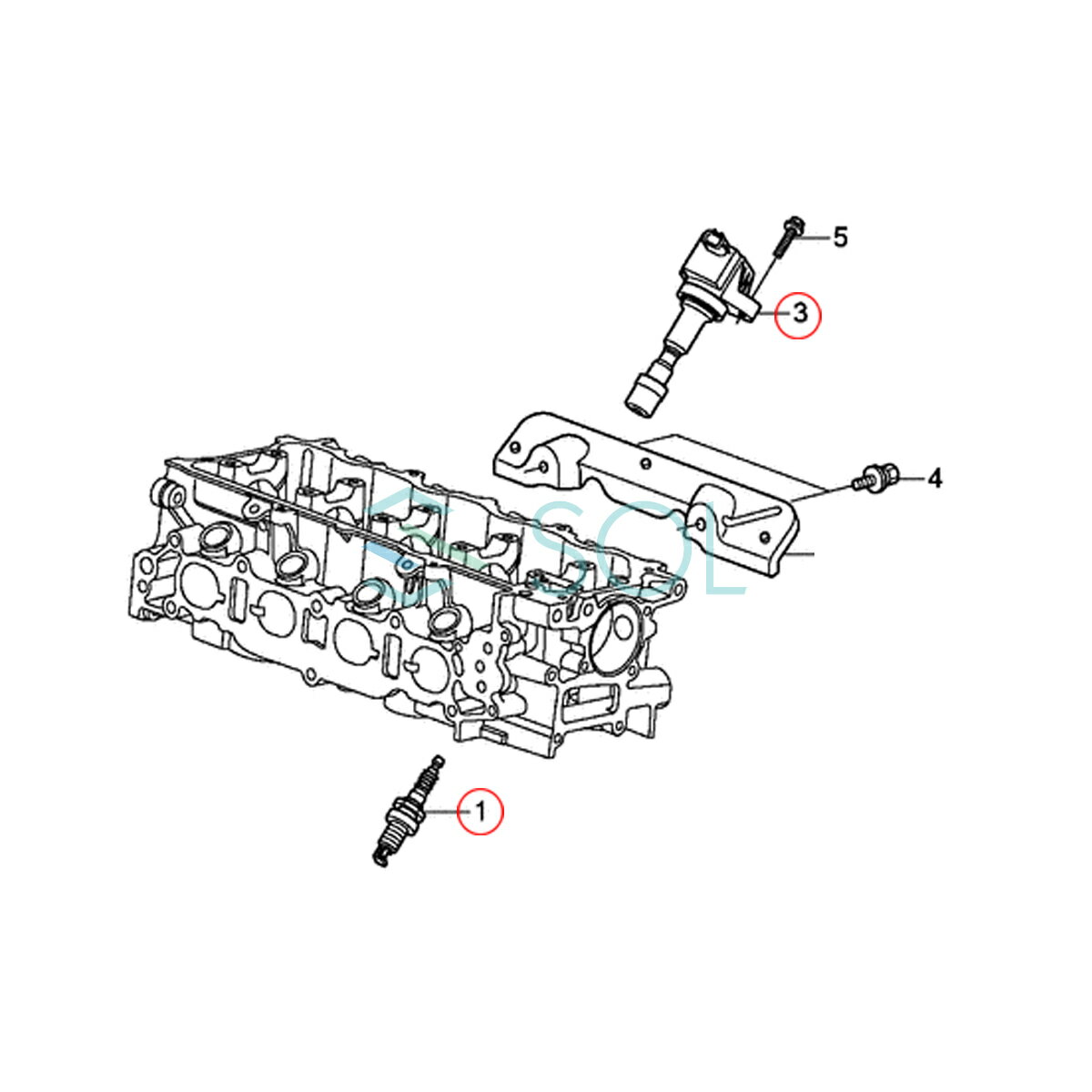 5
3
4
SOL
1