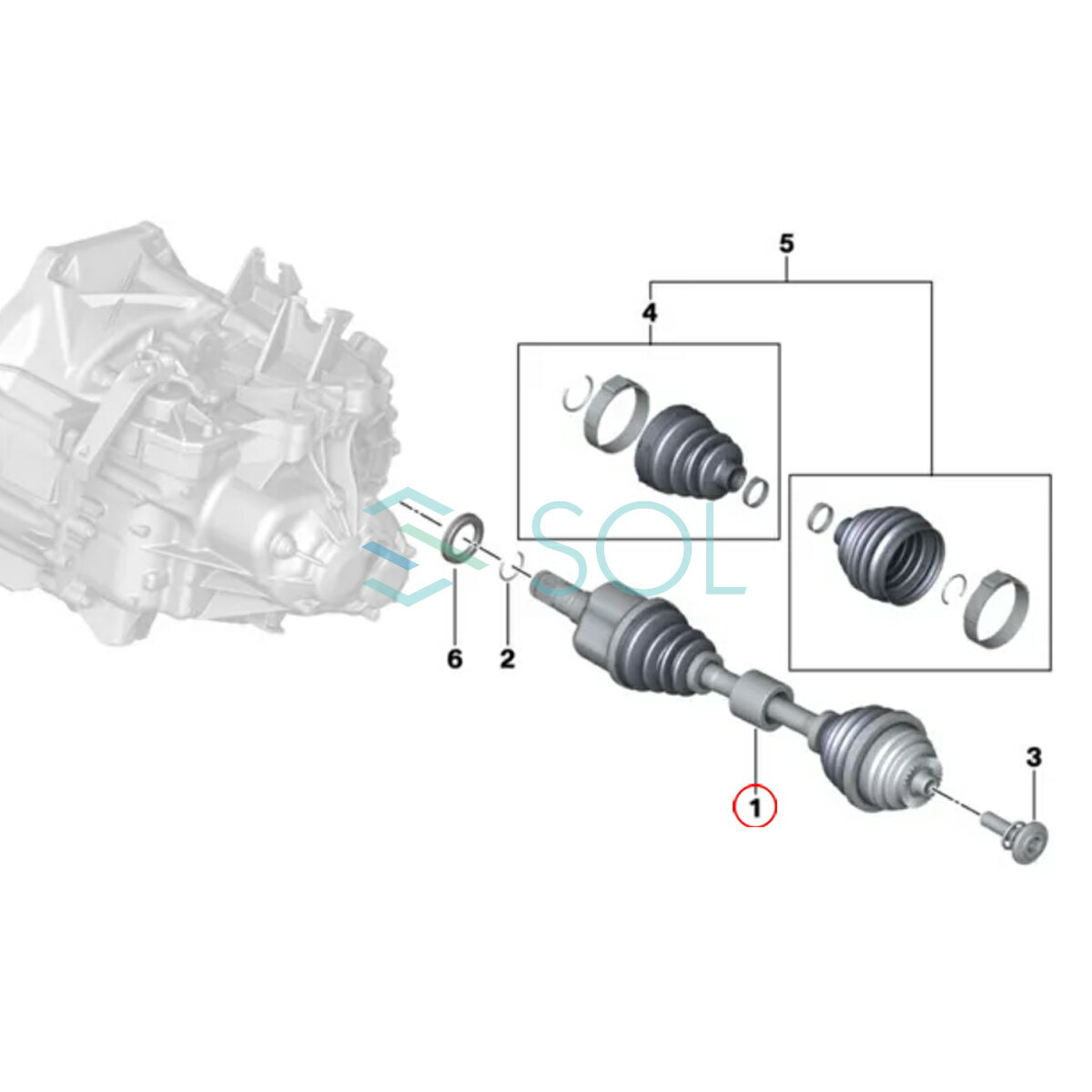 5
4
SOL
6
2
1
3