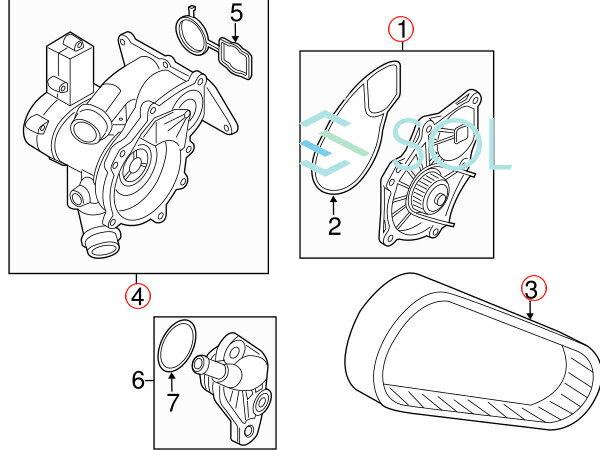 5
1
SOL
2
4
3
6
7