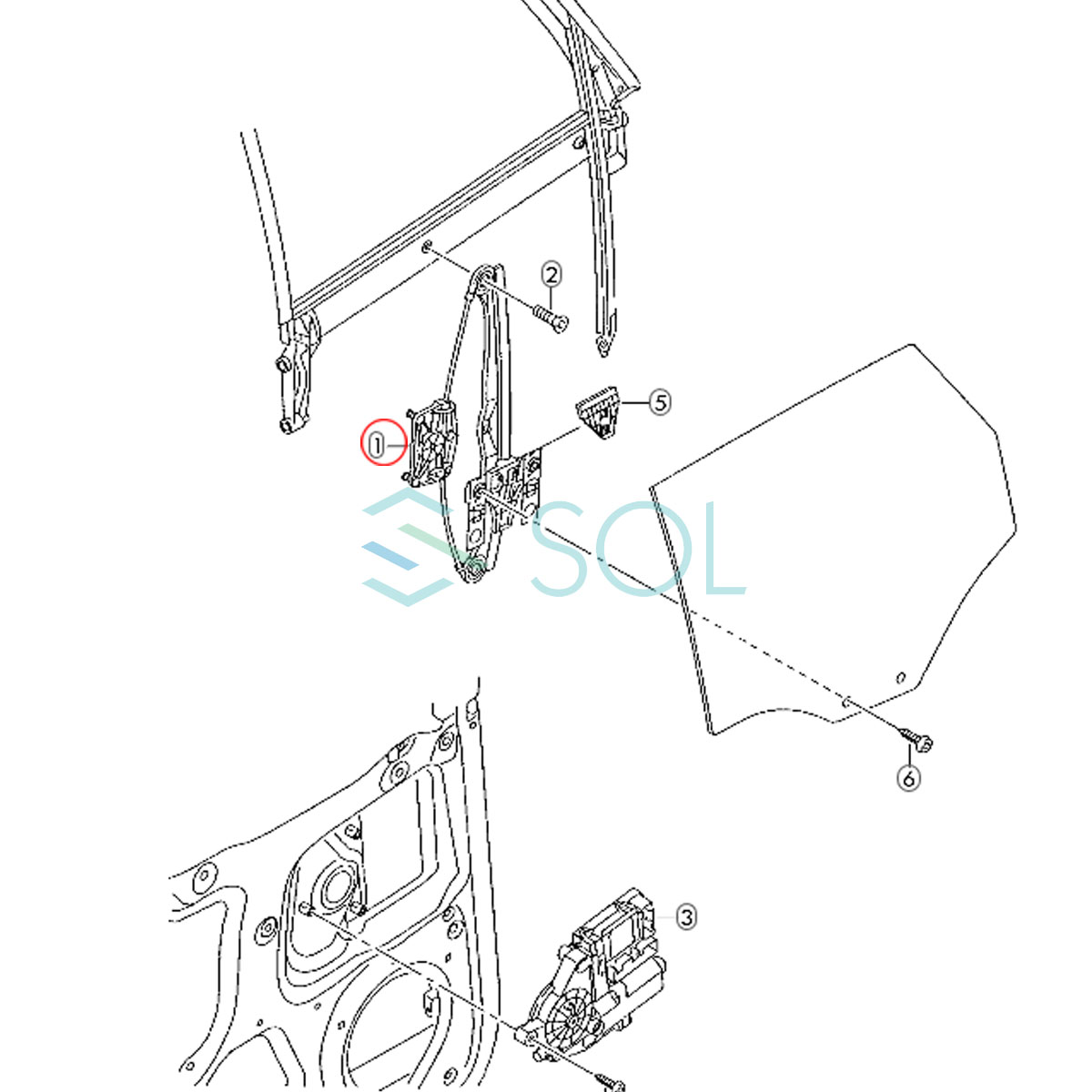 2
5
1
SOL
6
3