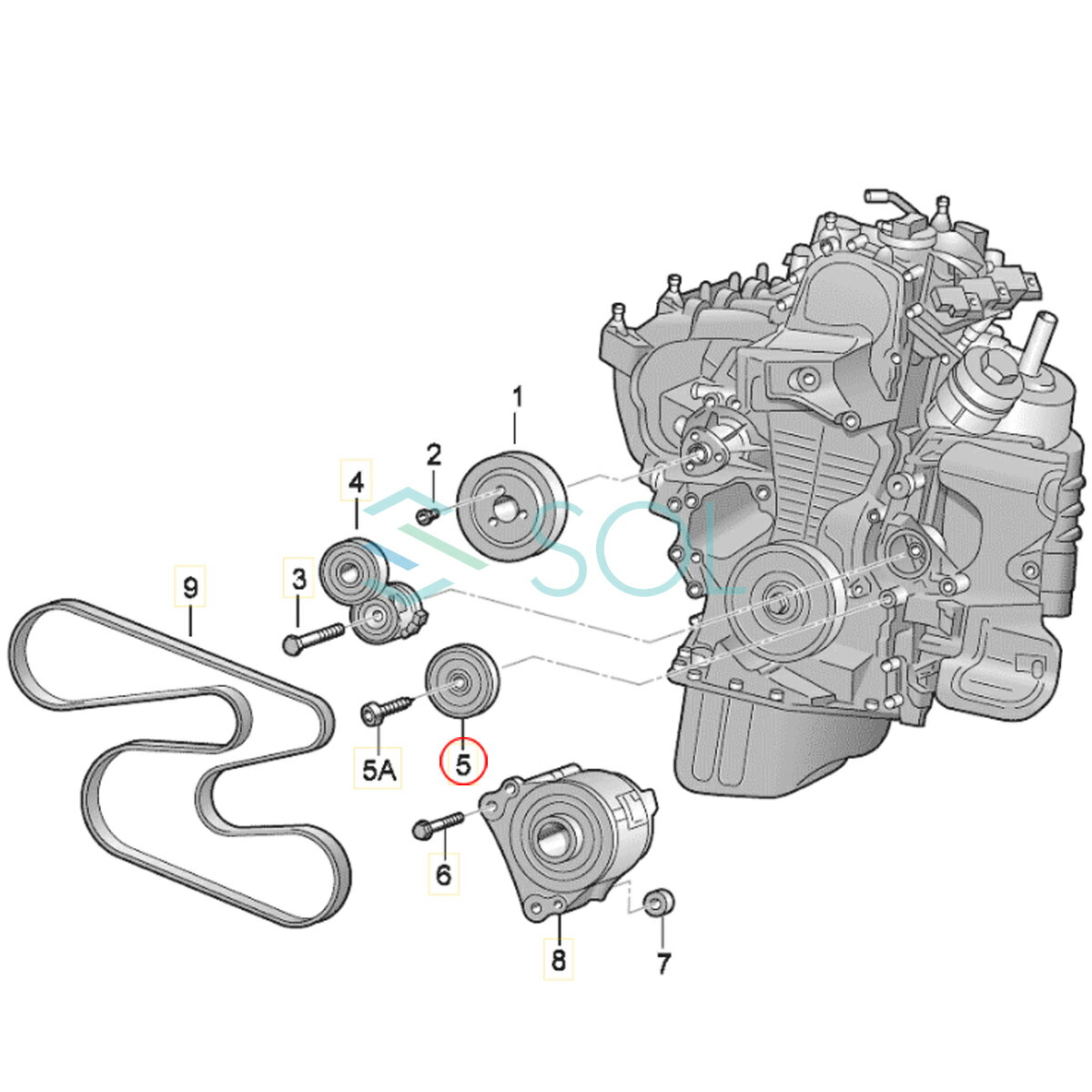 1
2
4
SOL
3
9
5A
5
6
8
7