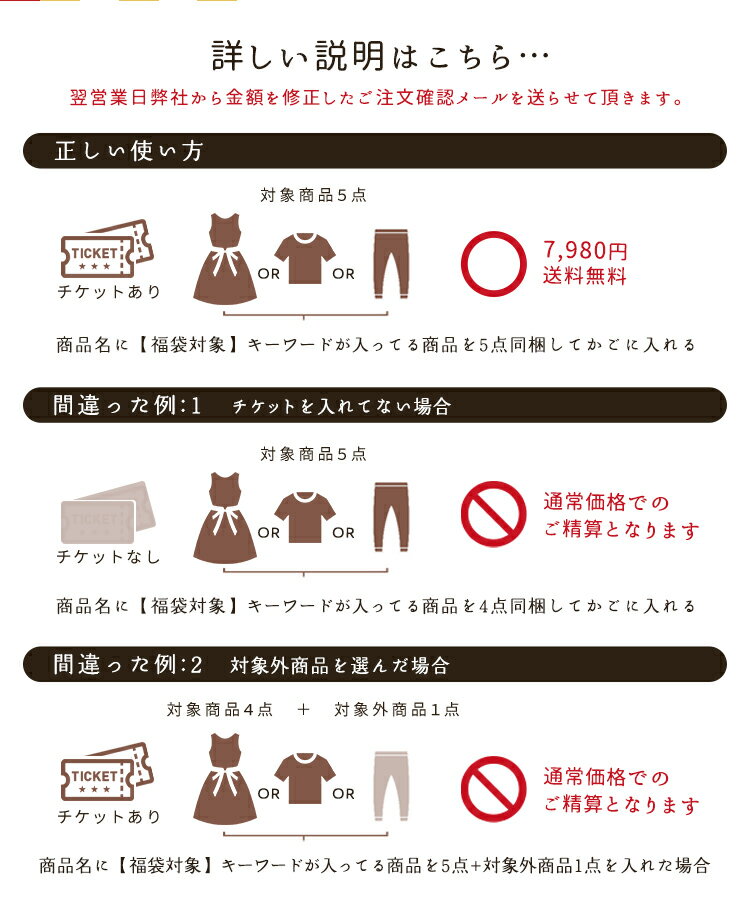 詳しい説明はこちら…

翌営業日弊社から金額を修正したご注文確認メールを送らせて頂きます。

正しい使い方

対象商品５点

TICKET
★★★
チケットあり

OR OR

7,980円
送料無料

商品名に【福袋対象】キーワードが入ってる商品を5点同梱してかごに入れる

間違った例:1　チケットを入れてない場合

対象商品５点

TICKET
チケットなし

OR OR

通常価格での
ご精算となります

商品名に【福袋対象】キーワードが入ってる商品を4点同梱してかごに入れる

間違った例:2　対象外商品を選んだ場合

対象商品４点　＋　対象外商品１点

TICKET
★★★
チケットあり

OR OR

通常価格での
ご精算となります

商品名に【福袋対象】キーワードが入ってる商品を5点+対象外商品1点を入れた場合