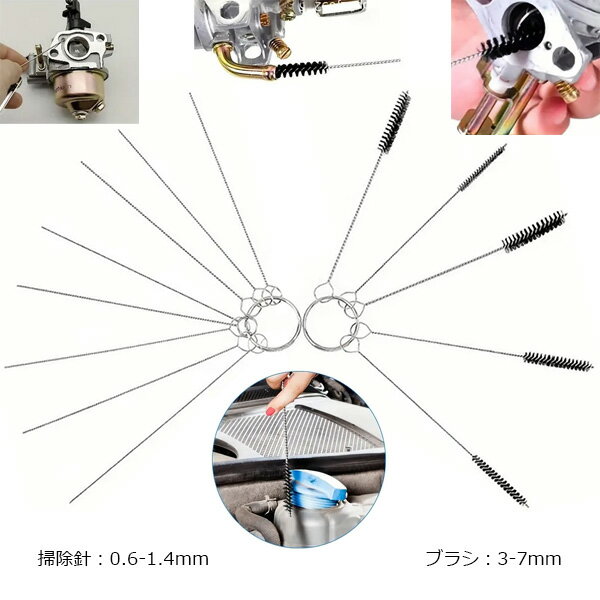 掃除針：0.6-1.4mm

ブラシ：3-7mm