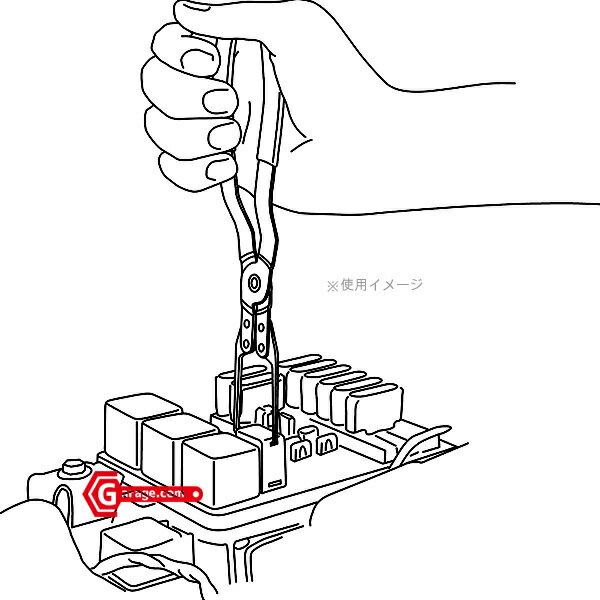 ※使用イメージ

Garage.com