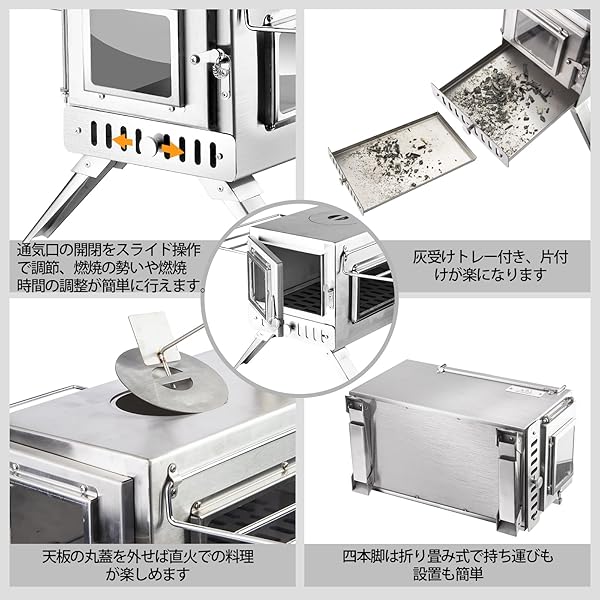 通気口の開閉をスライド操作で調節、燃焼の勢いや燃焼時間の調整が簡単に行えます。

灰受けトレー付き、片付けが楽になります

天板の丸蓋を外せば直火での料理が楽しめます

四本脚は折り畳み式で持ち運びも設置も簡単