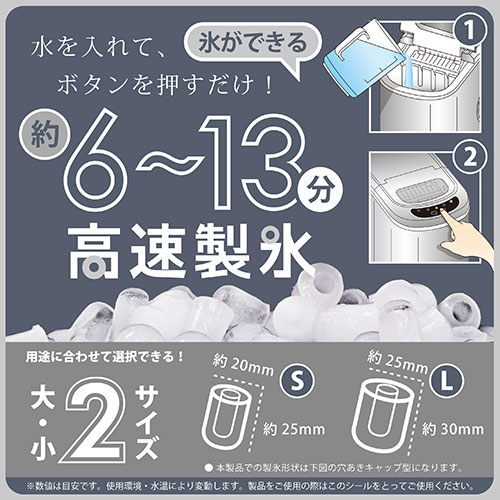 水を入れて、 氷ができる
ボタンを押すだけ！

1

2

約 6~13 分
高速製氷

用途に合わせて選択できる！

大・小 2 サイズ

約 20mm
S
約 25mm

約 25mm
L
約 30mm

● 本製品での製氷形状は下図の穴あきキャップ型になります。

※数値は目安です。使用環境・水温により変動します。製品をご使用の際はこのシールをとってご使用ください。