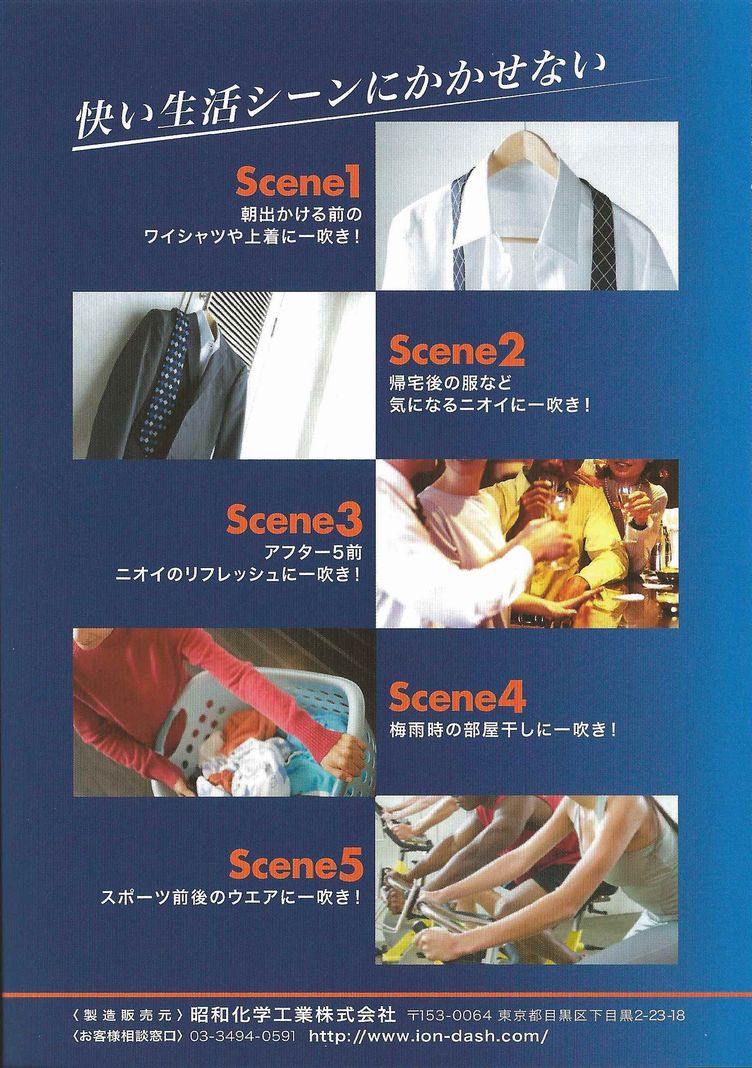 快い生活シーンにかかせない

Scene1
朝出かける前の
ワイシャツや上着に一吹き！

Scene2
帰宅後の服など
気になるニオイに一吹き！

Scene3
アフター5前
ニオイのリフレッシュに一吹き！

Scene4
梅雨時の部屋干しに一吹き！

Scene5
スポーツ前後のウエアに一吹き！

〈製造販売元〉昭和化学工業株式会社 〒153-0064 東京都目黒区下目黒2-23-18
〈お客様相談窓口〉03-3494-0591 http://www.ion-dash.com/