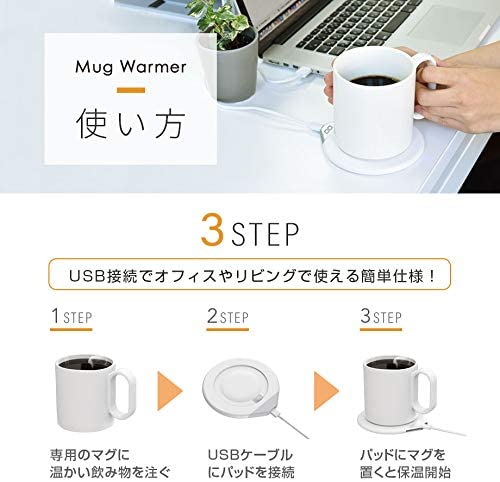 Mug Warmer

使い方

3 STEP

USB接続でオフィスやリビングで使える簡単仕様！

1 STEP

専用のマグに温かい飲み物を注ぐ

2 STEP

USBケーブルにパッドを接続

3 STEP

パッドにマグを置くと保温開始