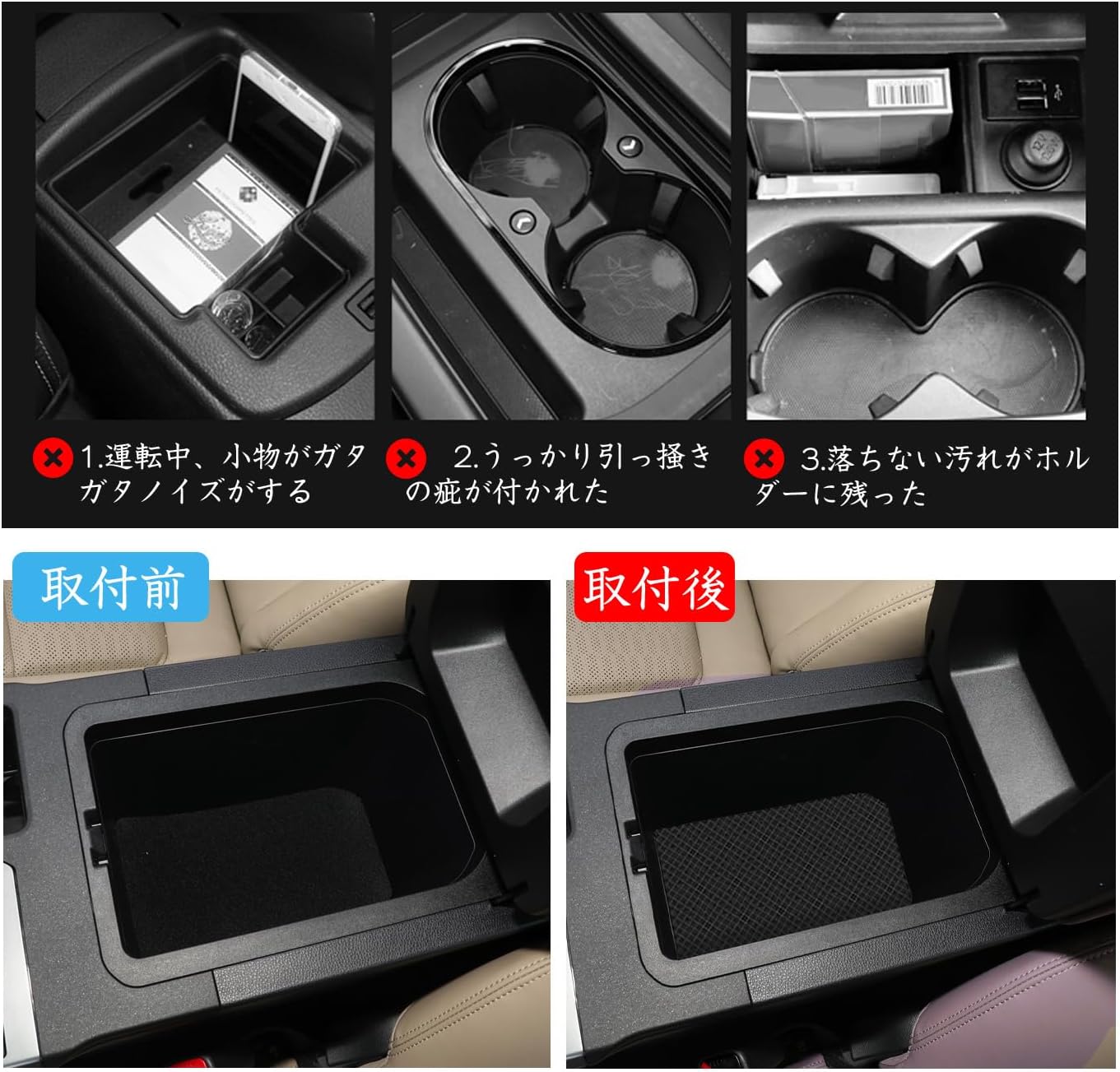 1.運転中、小物がガタガタノイズがする

2.うっかり引っ掻きの疵が付かれた

3.落ちない汚れがホルダーに残った

取付前

取付後