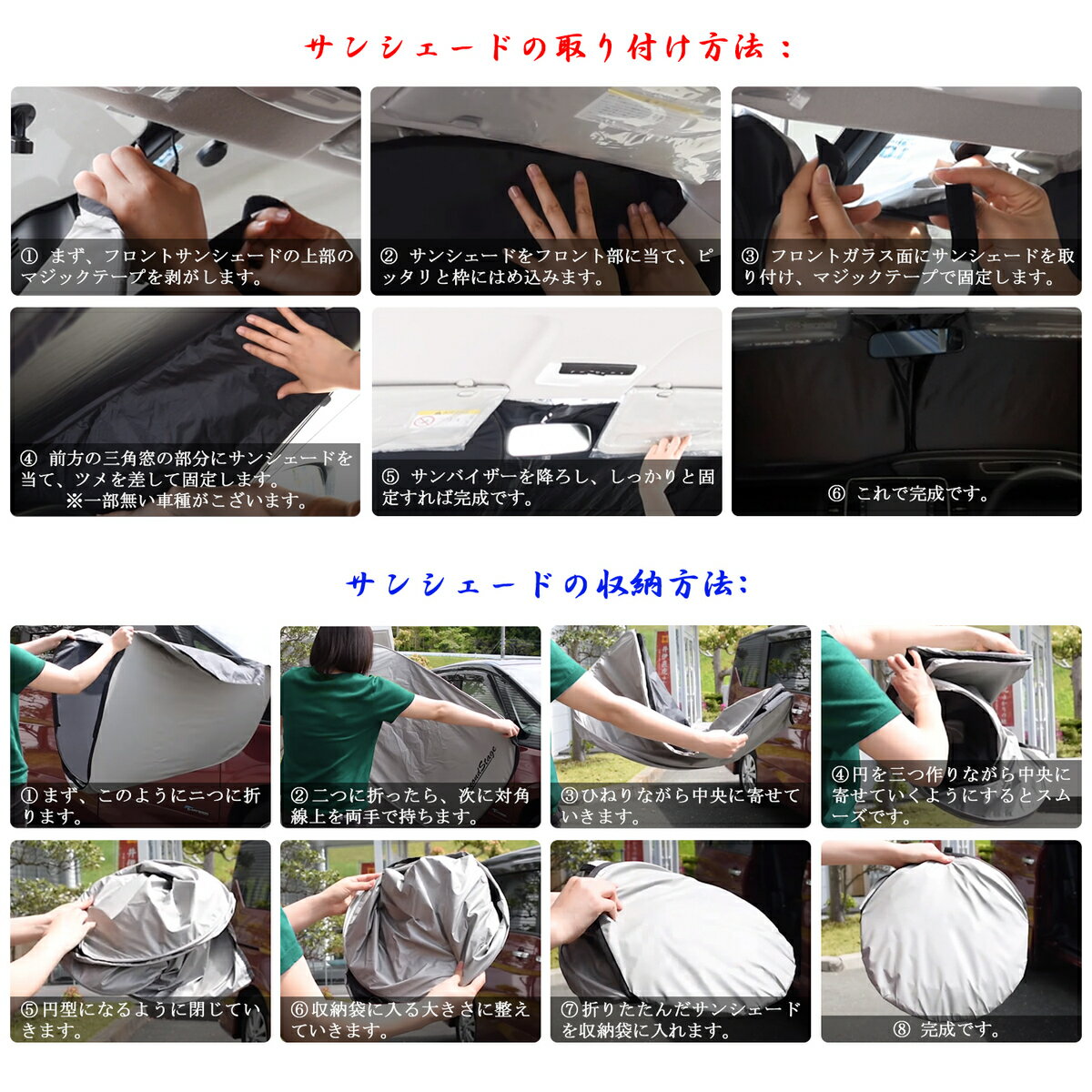 サンシェードの取り付け方法：

① まず、フロントサンシェードの上部のマジックテープを剥がします。

② サンシェードをフロント部に当て、ピッタリと枠にはめ込みます。

③ フロントガラス面にサンシェードを取り付け、マジックテープで固定します。

④ 前方の三角窓の部分にサンシェードを当て、ツメを差して固定します。
※一部無い車種がございます。

⑤ サンバイザーを降ろし、しっかりと固定すれば完成です。

⑥ これで完成です。

サンシェードの収納方法:

①まず、このように二つに折ります。

②二つに折ったら、次に対角線上を両手で持ちます。

③ひねりながら中央に寄せていきます。

④円を三つ作りながら中央に寄せていくようにするとスムーズです。

⑤円型になるように閉じていきます。

⑥収納袋に入る大きさに整えていきます。

⑦折りたたんだサンシェードを収納袋に入れます。

⑧ 完成です。