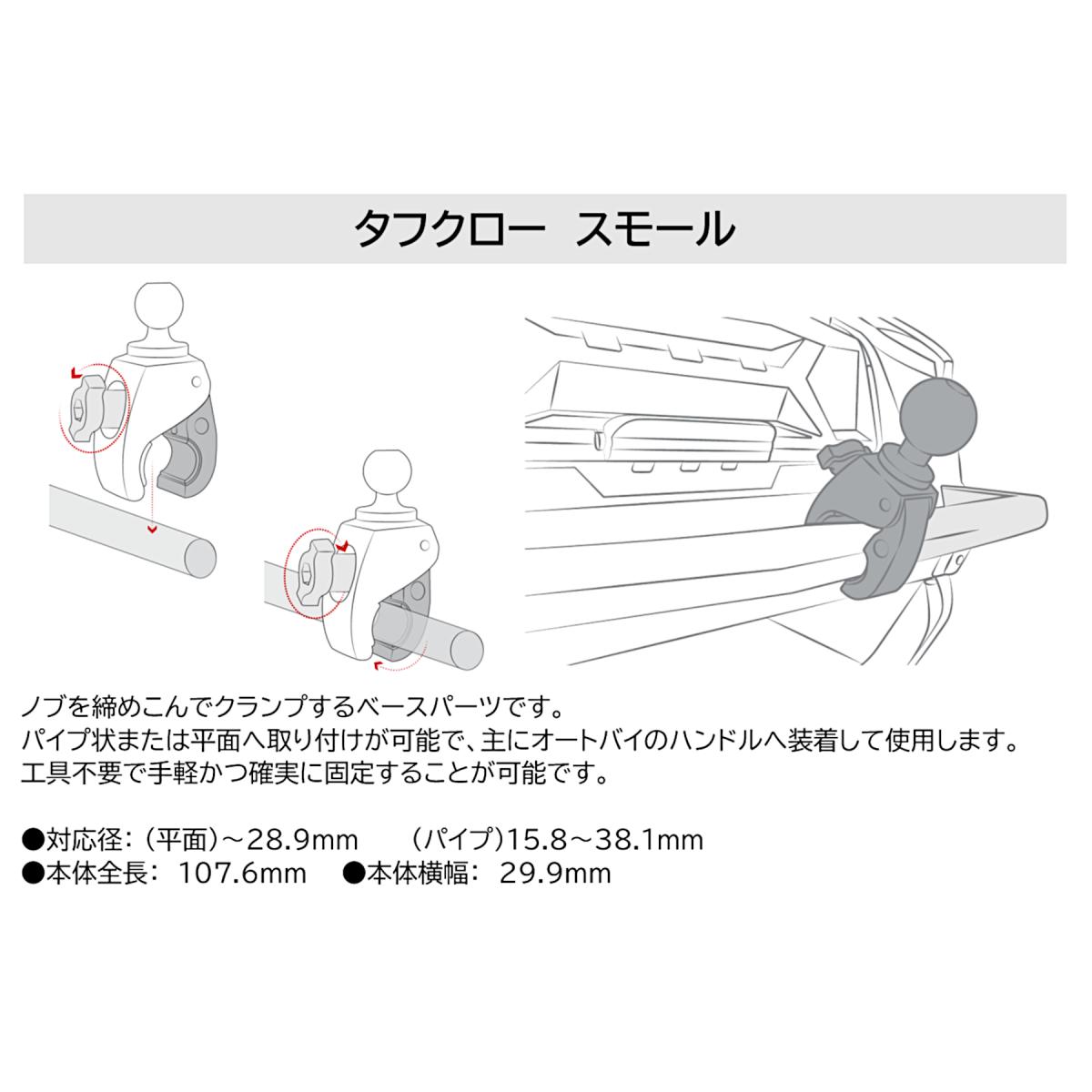 タフクロー　スモール

ノブを締めこんでクランプするベースパーツです。
パイプ状または平面へ取り付けが可能で、主にオートバイのハンドルへ装着して使用します。
工具不要で手軽かつ確実に固定することが可能です。

●対応径：（平面）～28.9mm　（パイプ）15.8～38.1mm
●本体全長：107.6mm　●本体横幅：29.9mm