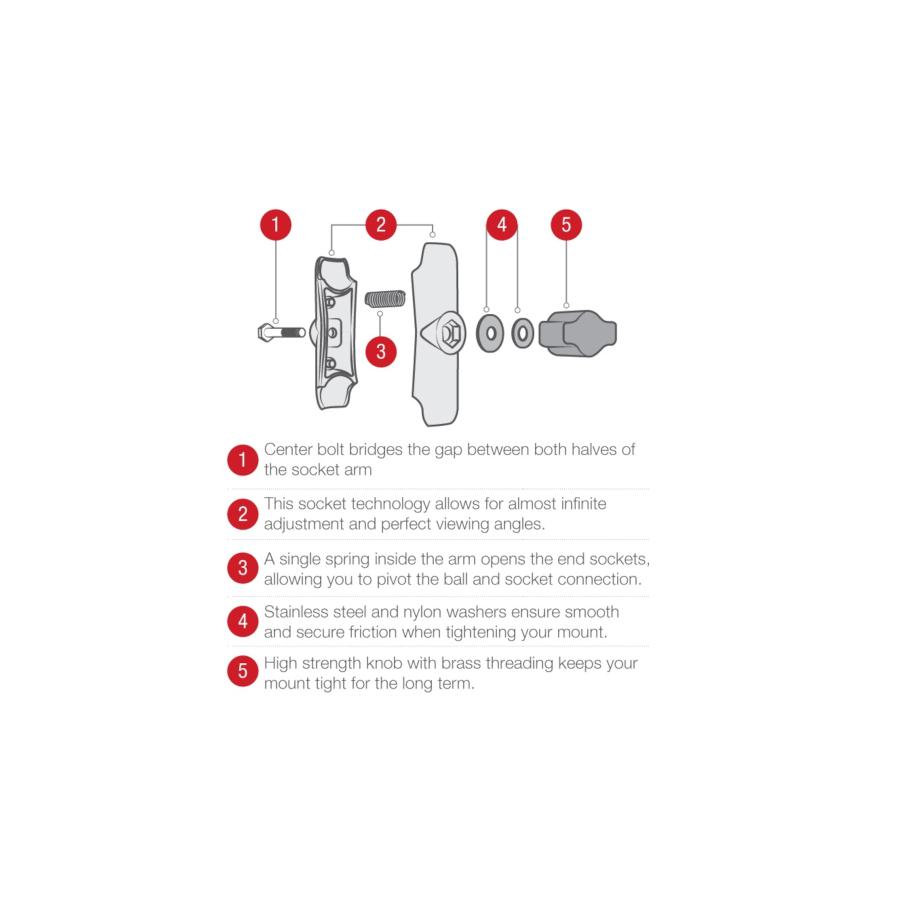 1 2 4 5

3

1 Center bolt bridges the gap between both halves of the socket arm

2 This socket technology allows for almost infinite adjustment and perfect viewing angles.

3 A single spring inside the arm opens the end sockets, allowing you to pivot the ball and socket connection.

4 Stainless steel and nylon washers ensure smooth and secure friction when tightening your mount.

5 High strength knob with brass threading keeps your mount tight for the long term.