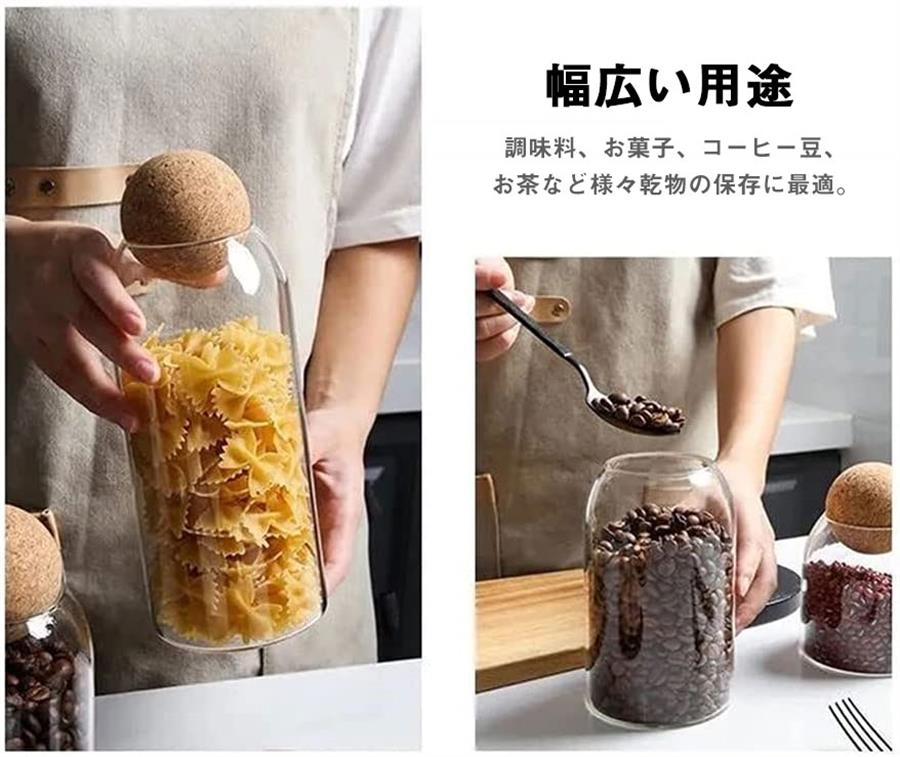 幅広い用途

調味料、お菓子、コーヒー豆、お茶など様々乾物の保存に最適。