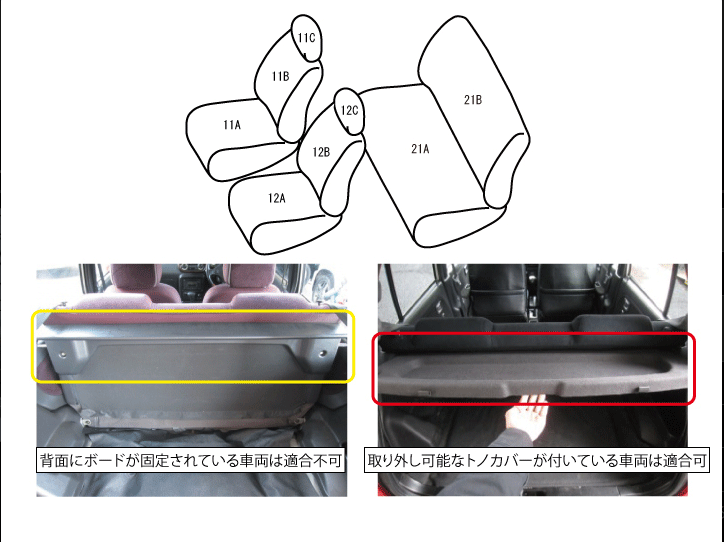 11C
11B
11A
12C
12B
12A
21B
21A

背面にボードが固定されている車両は適合不可

取り外し可能なトノカバーが付いている車両は適合可