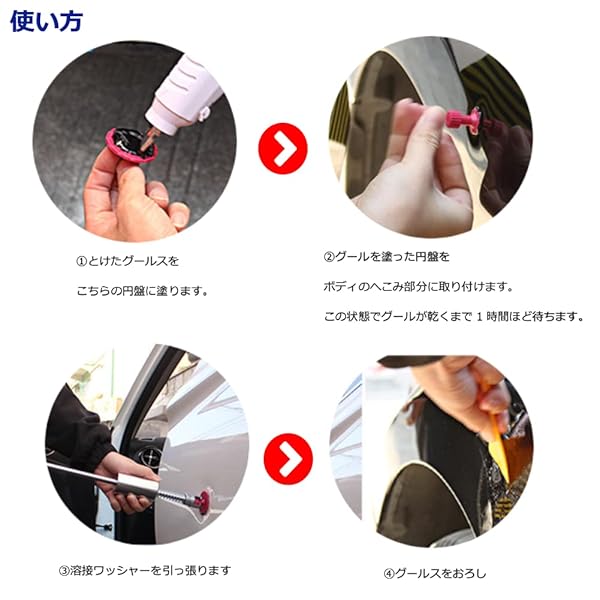 使い方

①とけたグールスを

こちらの円盤に塗ります。

②グールを塗った円盤を

ボディのへこみ部分に取り付けます。

この状態でグールが乾くまで 1 時間ほど待ちます。

③溶接ワッシャーを引っ張ります

④グールスをおろし