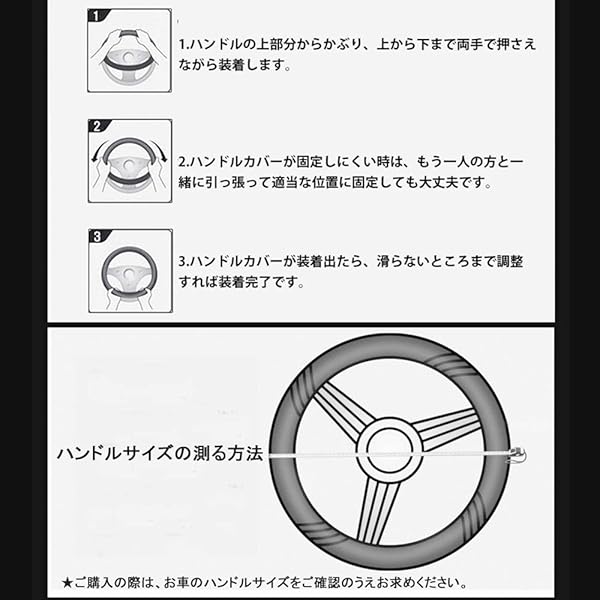 1

1.ハンドルの上部分からかぶり、上から下まで両手で押さえながら装着します。

2

2.ハンドルカバーが固定しにくい時は、もう一人の方と一緒に引っ張って適当な位置に固定しても大丈夫です。

3

3.ハンドルカバーが装着出たら、滑らないところまで調整すれば装着完了です。

ハンドルサイズの測る方法

★ご購入の際は、お車のハンドルサイズをご確認のうえお求めください。