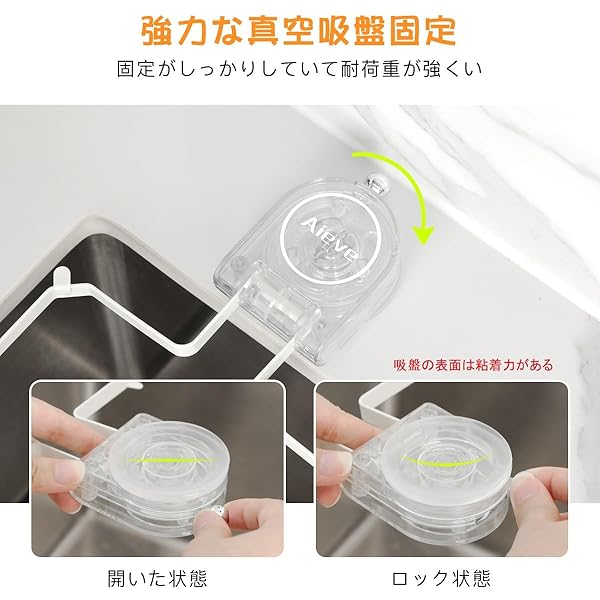 強力な真空吸盤固定

固定がしっかりしていて耐荷重が強くい

Aieve

吸盤の表面は粘着力がある

開いた状態

ロック状態