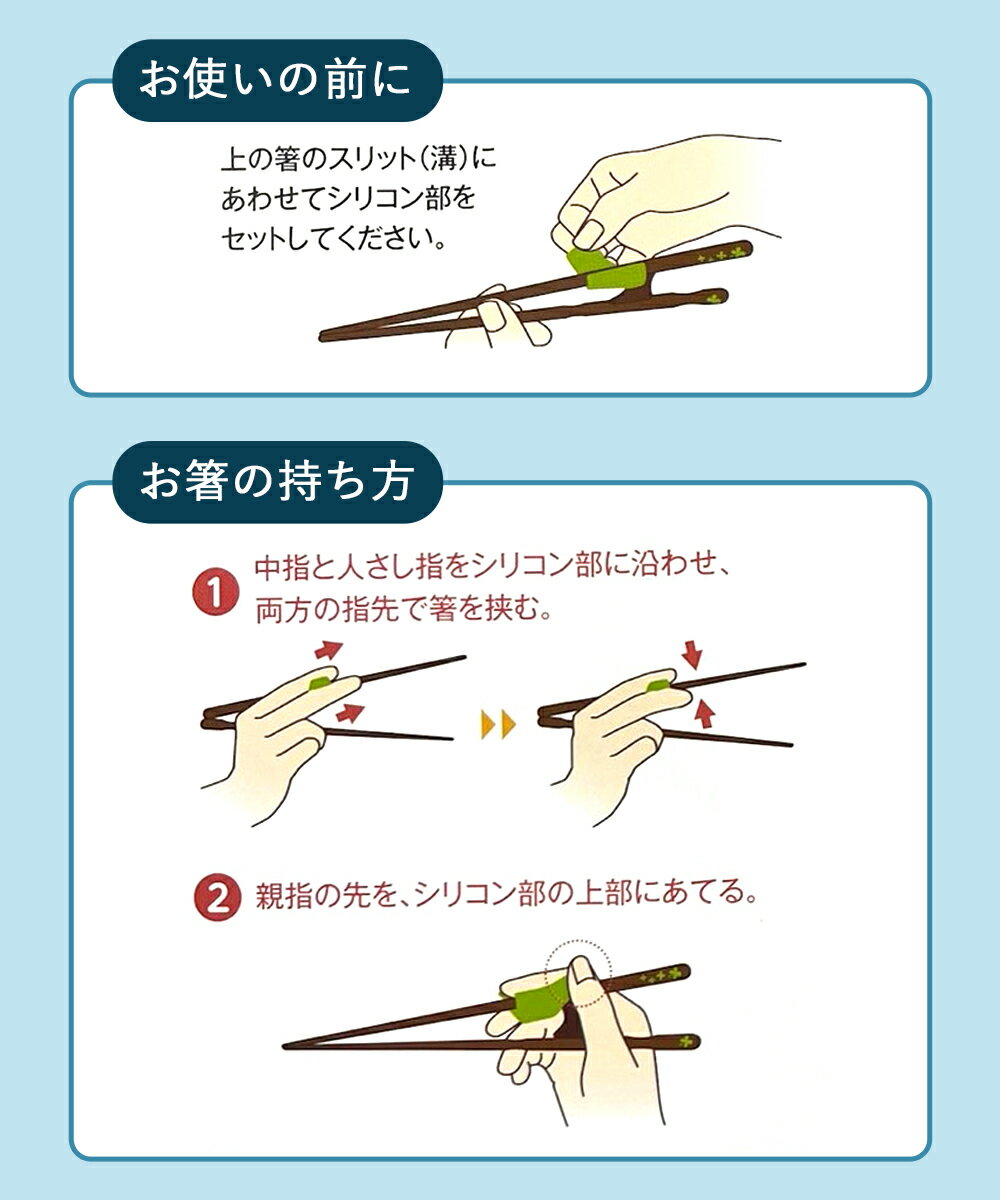 お使いの前に

上の箸のスリット(溝)にあわせてシリコン部をセットしてください。

お箸の持ち方

1 中指と人さし指をシリコン部に沿わせ、両方の指先で箸を挟む。

2 親指の先を、シリコン部の上部にあてる。