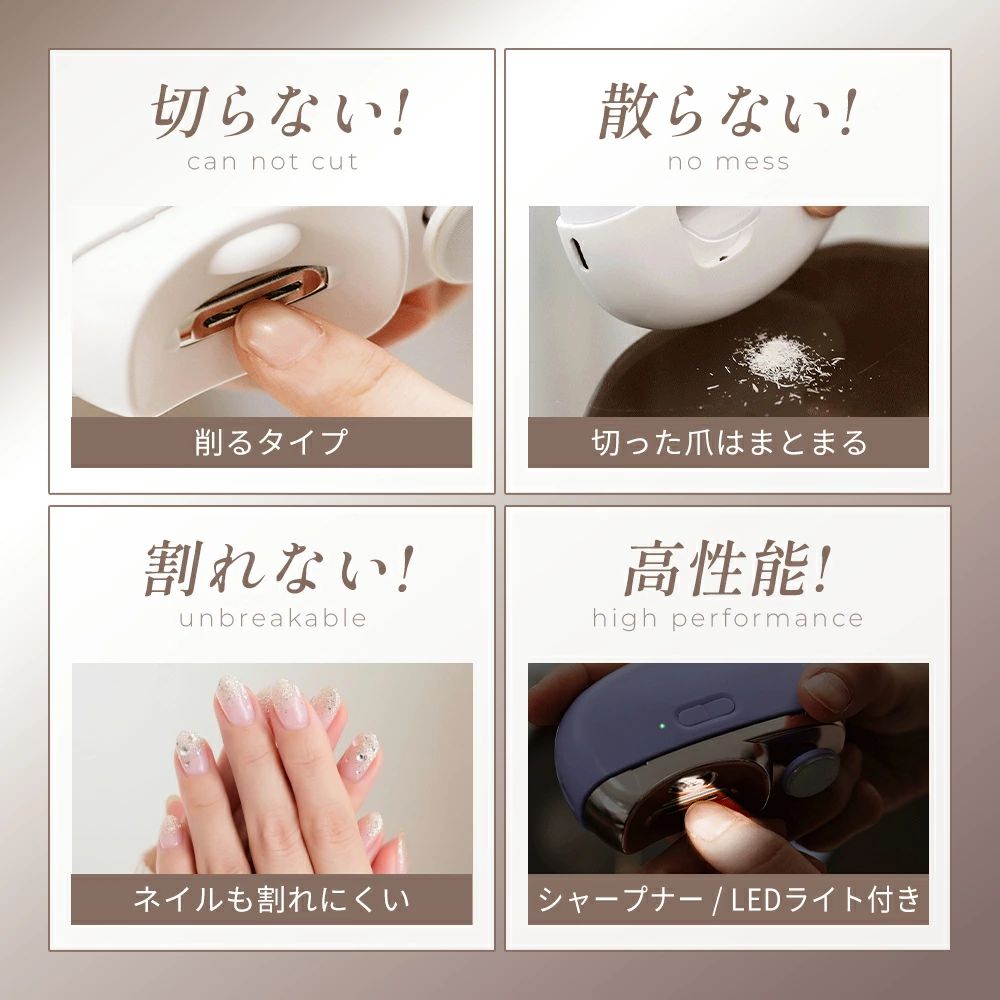 切らない!
can not cut

削るタイプ

散らない!
no mess

切った爪はまとまる

割れない!
unbreakable

ネイルも割れにくい

高性能!
high performance

シャープナー / LEDライト付き