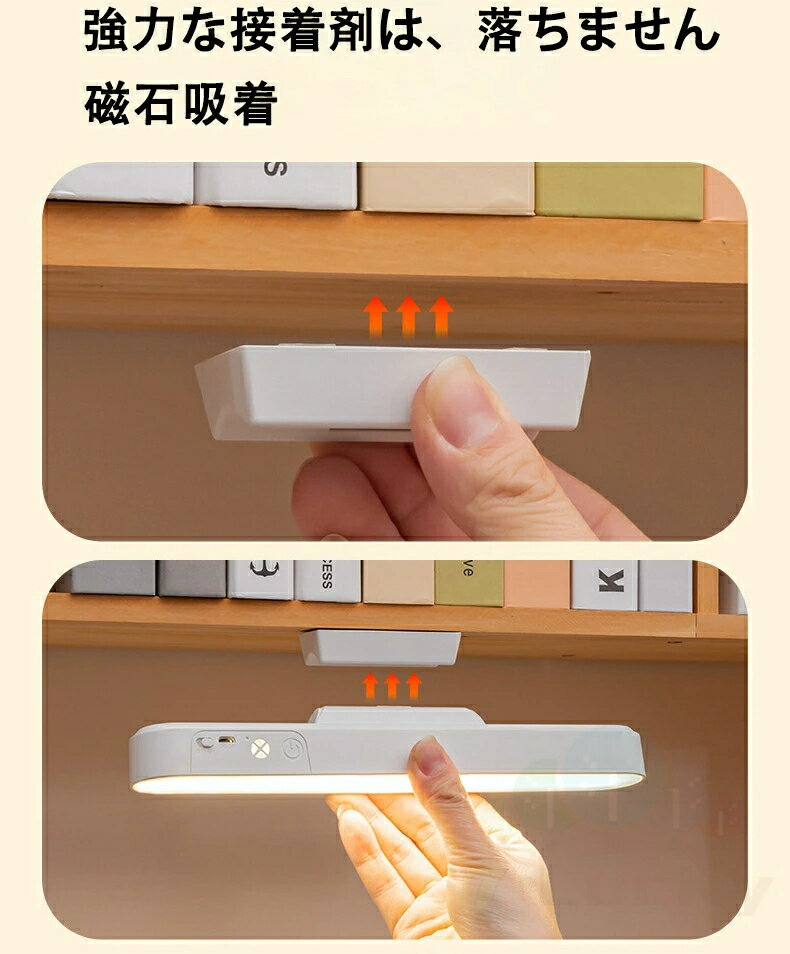 強力な接着剤は、落ちません
磁石吸着

S

CESS
ve
K