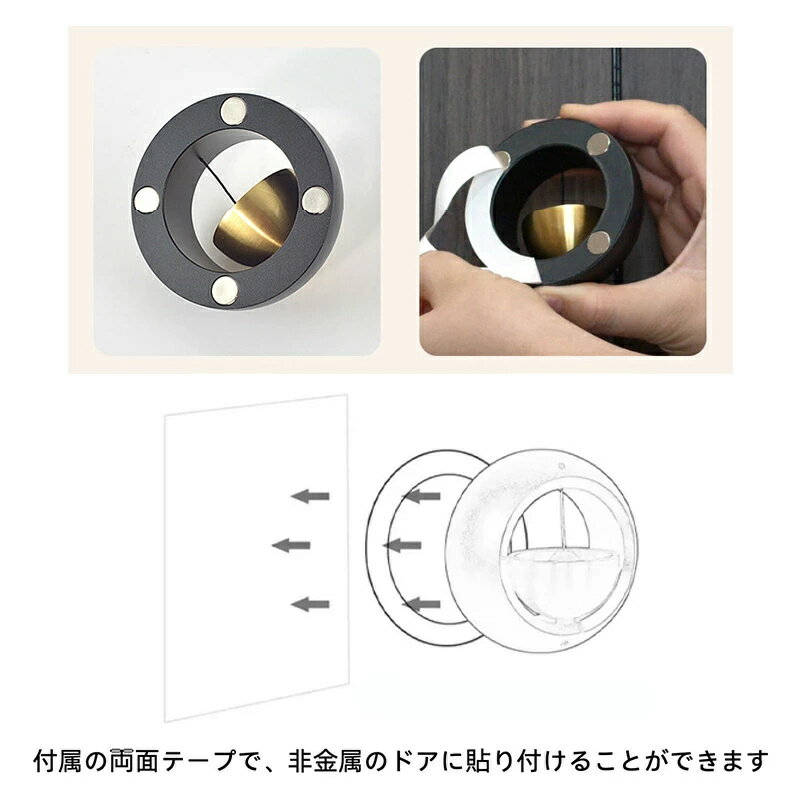 付属の両面テープで、非金属のドアに貼り付けることができます