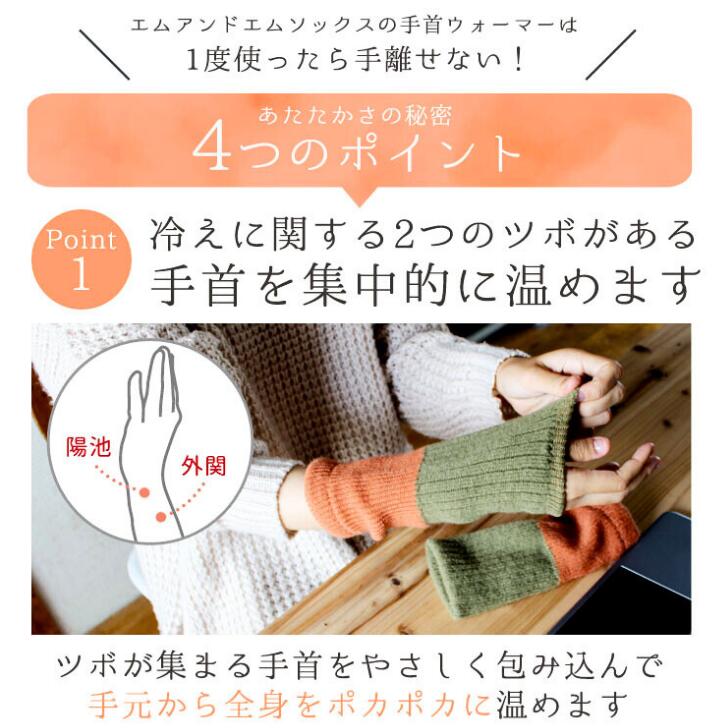 エムアンドエムソックスの手首ウォーマーは
1度使ったら手離せない！

あたたかさの秘密
4つのポイント

Point 1

冷えに関する2つのツボがある
手首を集中的に温めます

陽池
外関

ツボが集まる手首をやさしく包み込んで
手元から全身をポカポカに温めます