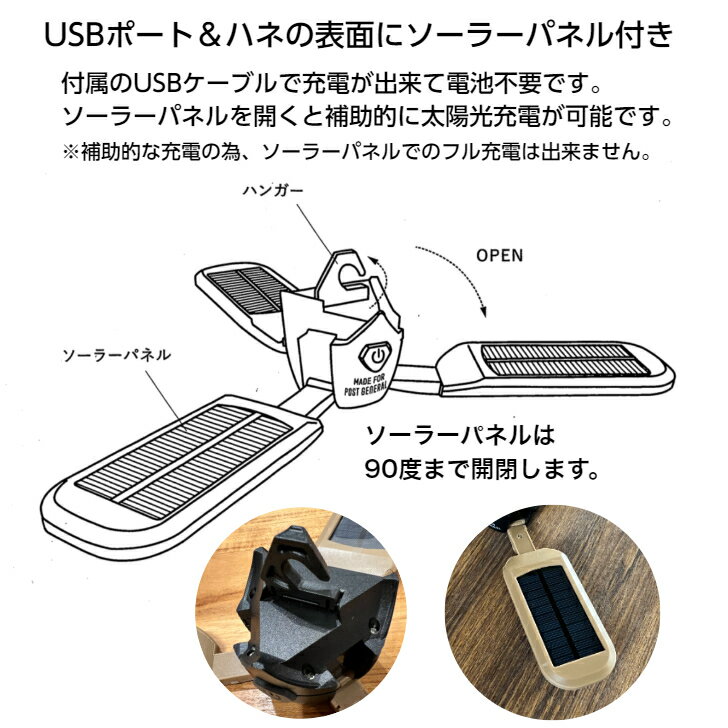 USBポート＆ハネの表面にソーラーパネル付き

付属のUSBケーブルで充電が出来て電池不要です。
ソーラーパネルを開くと補助的に太陽光充電が可能です。
※補助的な充電の為、ソーラーパネルでのフル充電は出来ません。

ハンガー

OPEN

ソーラーパネル

MADE FOR POST GENERAL

ソーラーパネルは
90度まで開閉します。