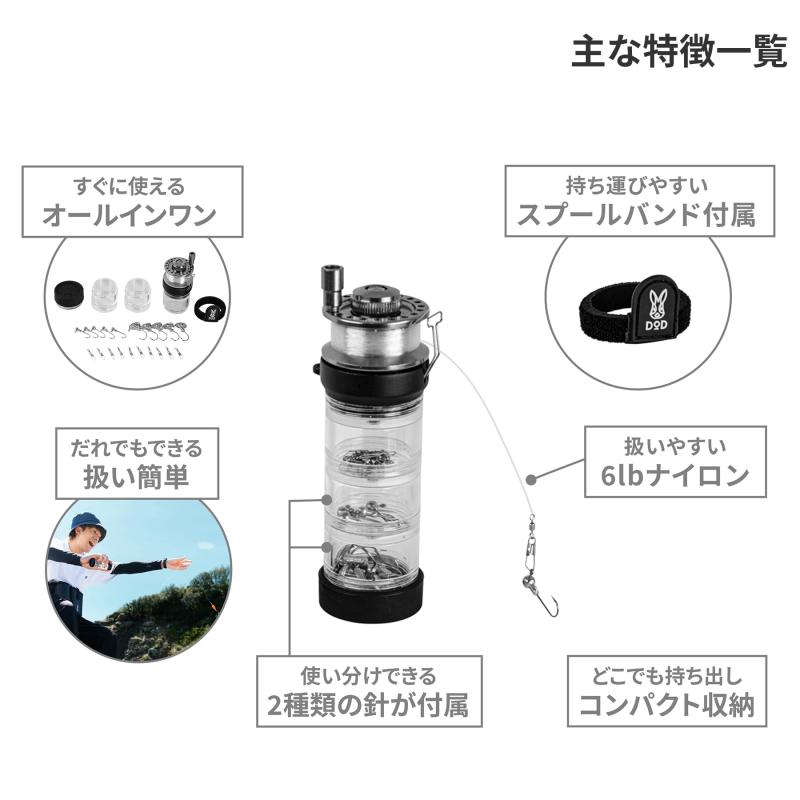 主な特徴一覧

すぐに使える
オールインワン

持ち運びやすい
スプールバンド付属

DOD

だれでもできる
扱い簡単

扱いやすい
6lbナイロン

使い分けできる
2種類の針が付属

どこでも持ち出し
コンパクト収納