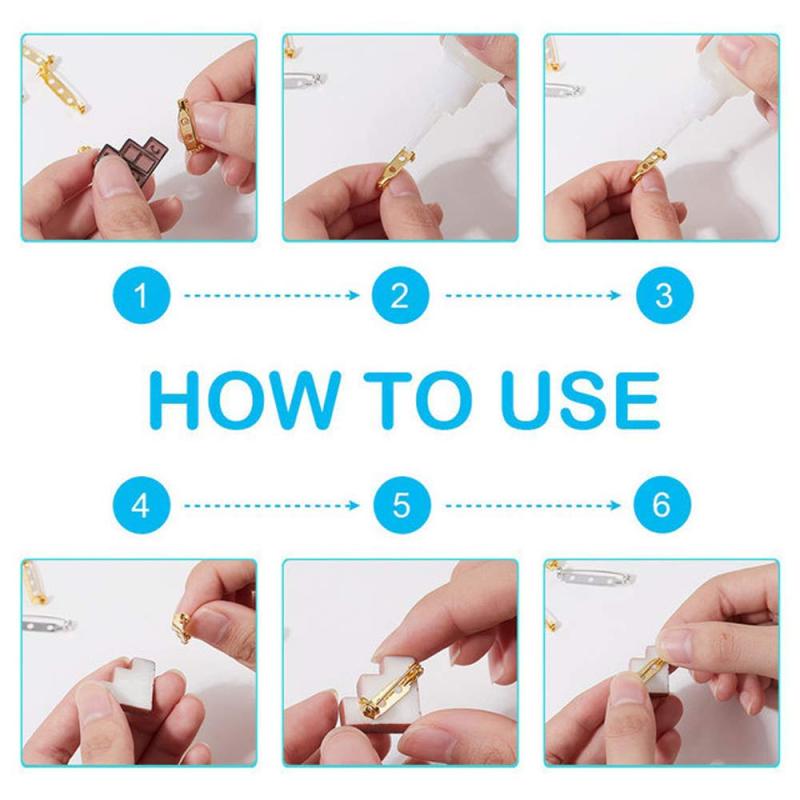 1
2
3
HOW TO USE
4
5
6