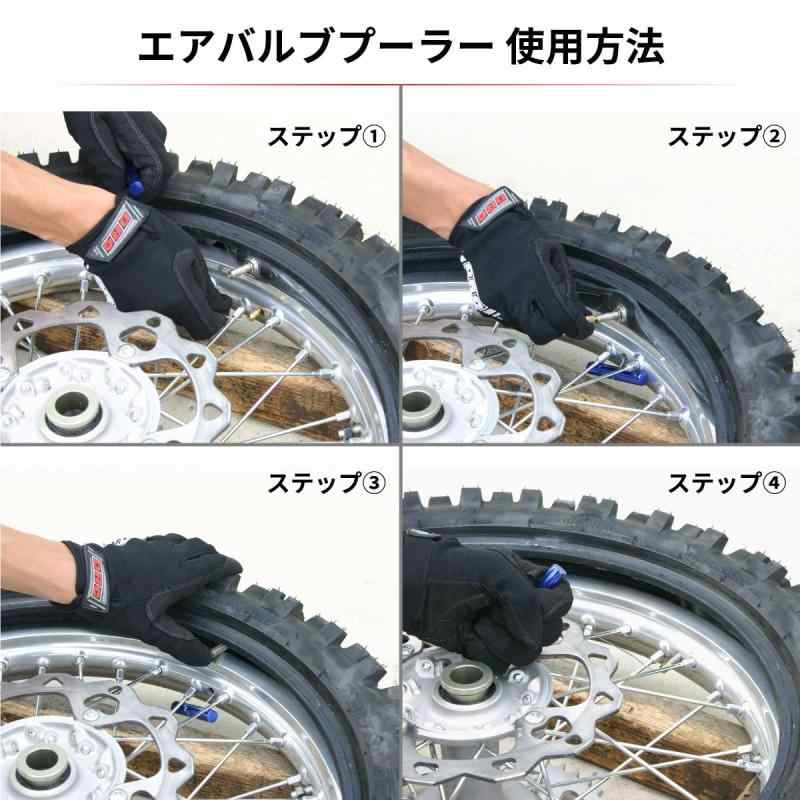 エアバルブプーラー 使用方法

ステップ①

ステップ②

ステップ③

ステップ④