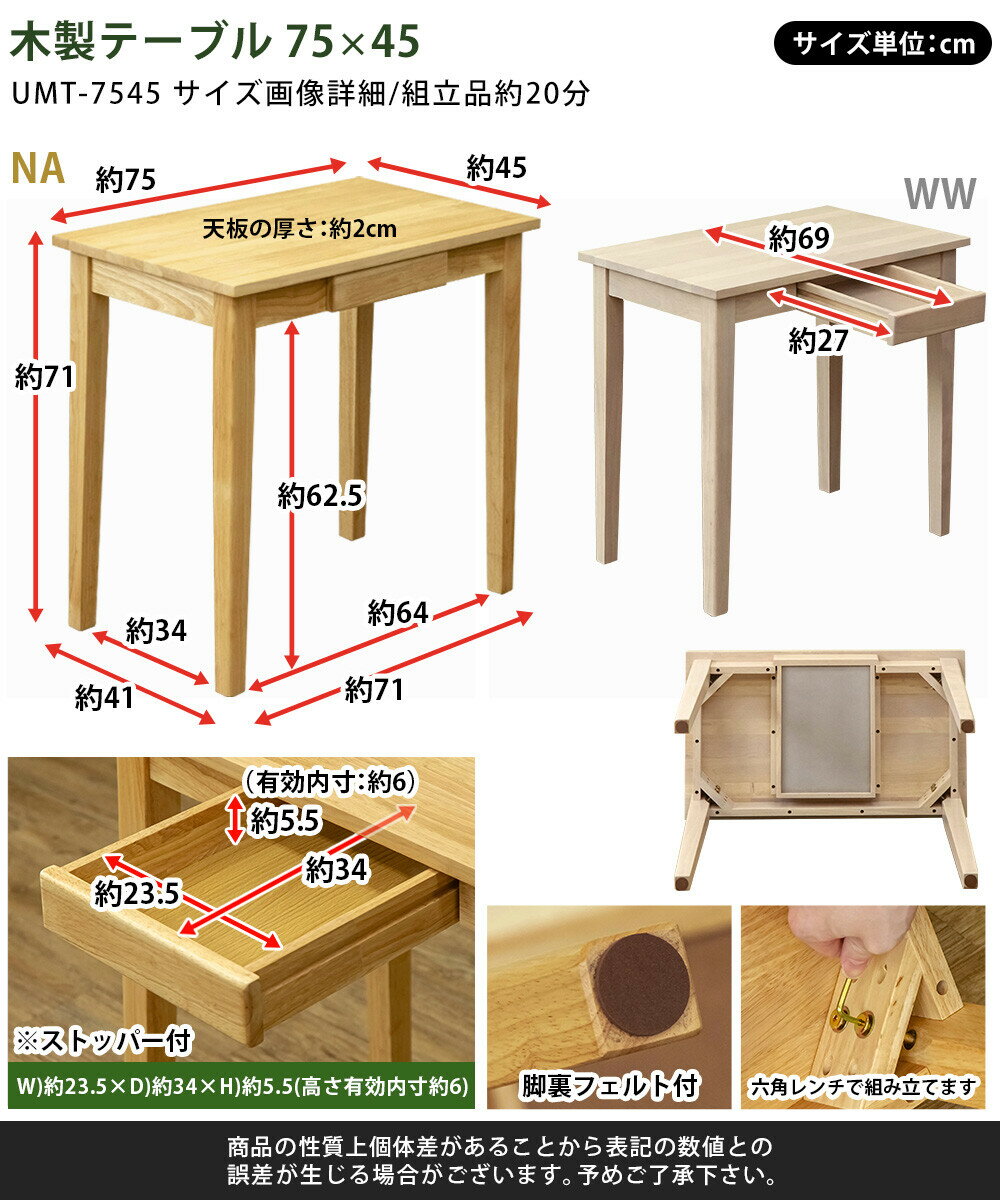 木製テーブル 75×45

サイズ単位：cm

UMT-7545 サイズ画像詳細/組立品約20分

NA

約75

約45

天板の厚さ：約2cm

約71

約62.5

約34

約64

約41

約71

WW

約69

約27

(有効内寸：約6)

約5.5

約34

約23.5

※ストッパー付

W)約23.5×D)約34×H)約5.5(高さ有効内寸約6)

脚裏フェルト付

六角レンチで組み立てます

商品の性質上個体差があることから表記の数値との誤差が生じる場合がございます。予めご了承下さい。