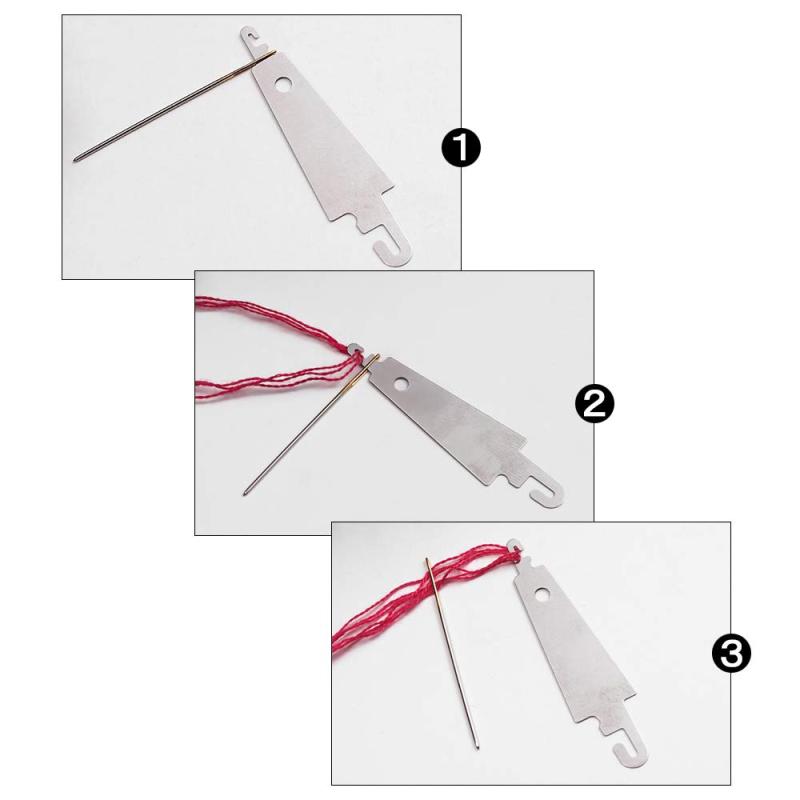 1

2

3