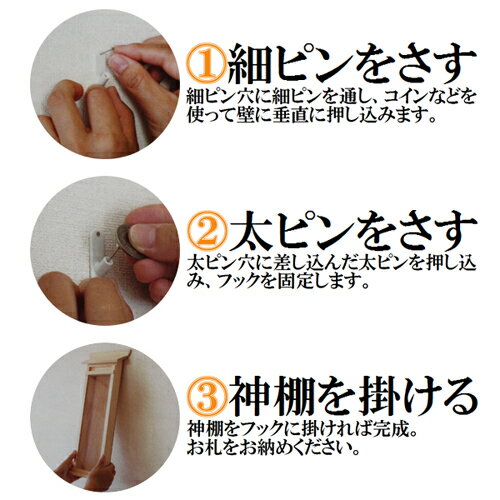 ①細ピンをさす
細ピン穴に細ピンを通し、コインなどを使って壁に垂直に押し込みます。

②太ピンをさす
太ピン穴に差し込んだ太ピンを押し込み、フックを固定します。

③神棚を掛ける
神棚をフックに掛ければ完成。
お札をお納めください。