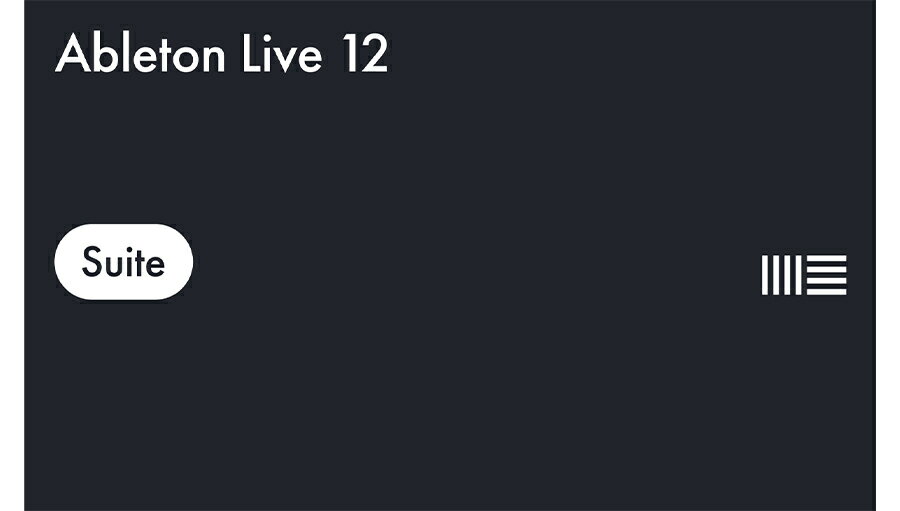 Ableton Live 12

Suite