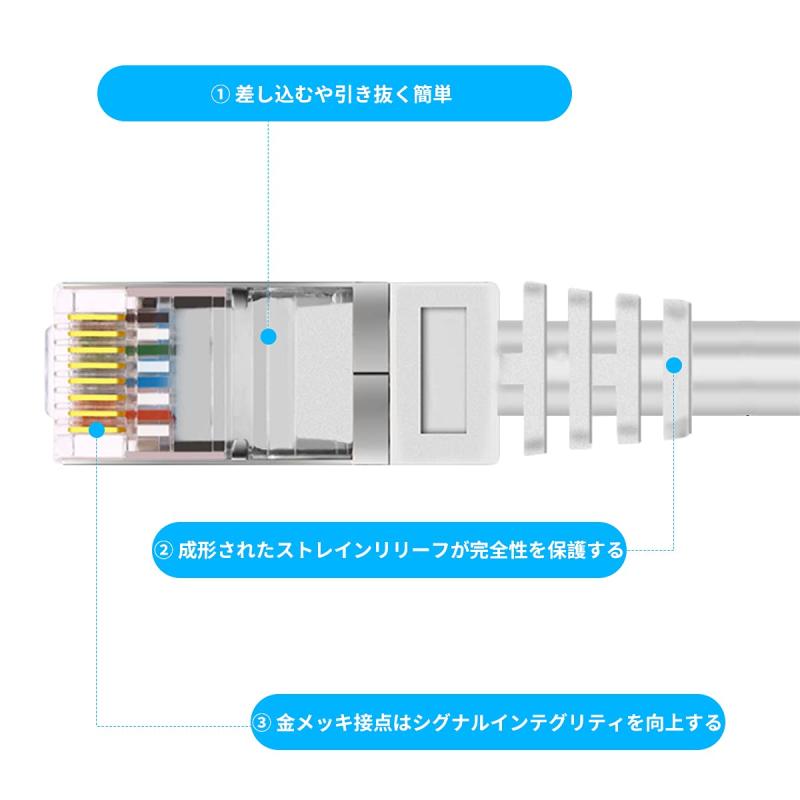 ① 差し込むや引き抜く簡単

② 成形されたストレインリリーフが完全性を保護する

③ 金メッキ接点はシグナルインテグリティを向上する