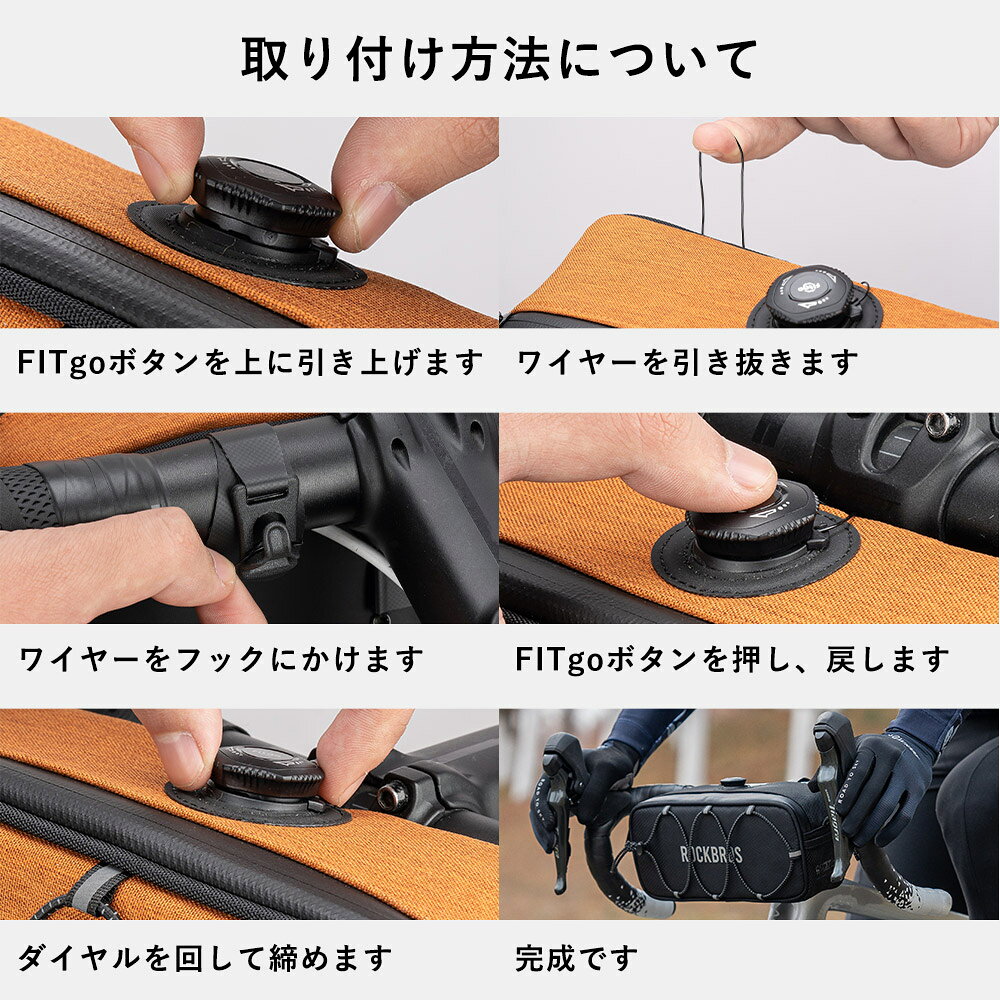 取り付け方法について

FITgoボタンを上に引き上げます

ワイヤーを引き抜きます

ワイヤーをフックにかけます

FITgoボタンを押し、戻します

ダイヤルを回して締めます

ROCKBROS

完成です