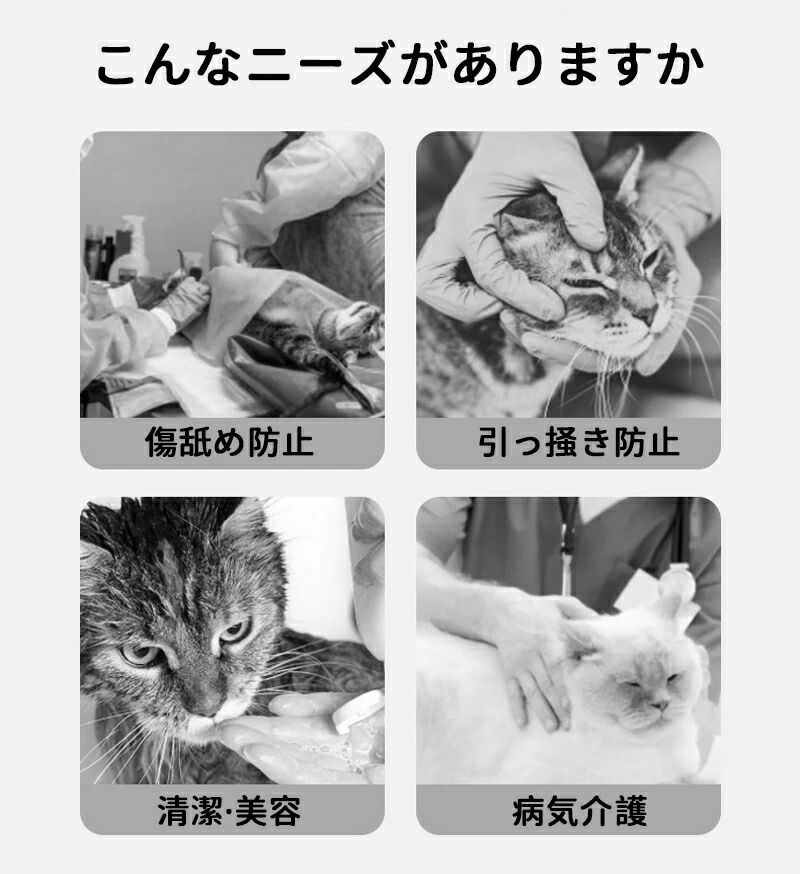 こんなニーズがありますか

傷舐め防止

引っ掻き防止

清潔·美容

病気介護