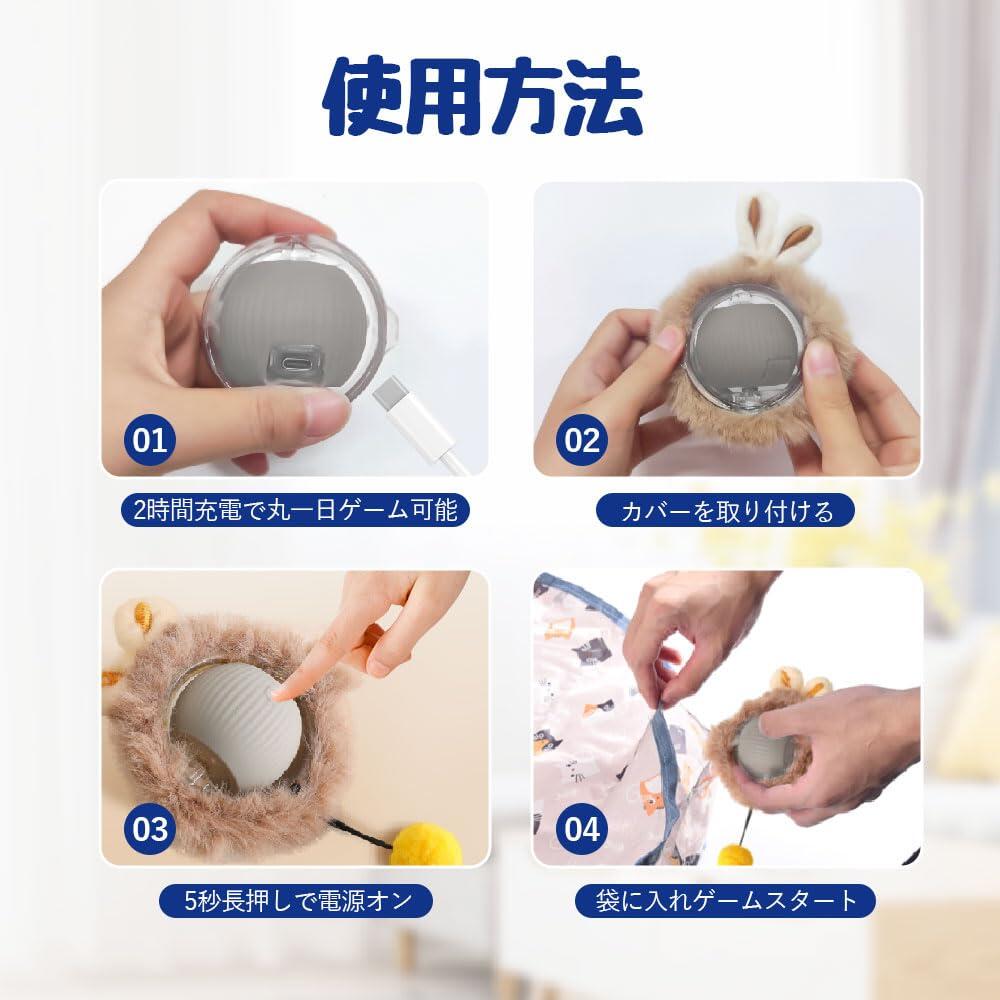 使用方法

01

2時間充電で丸一日ゲーム可能

02

カバーを取り付ける

03

5秒長押しで電源オン

04

袋に入れゲームスタート